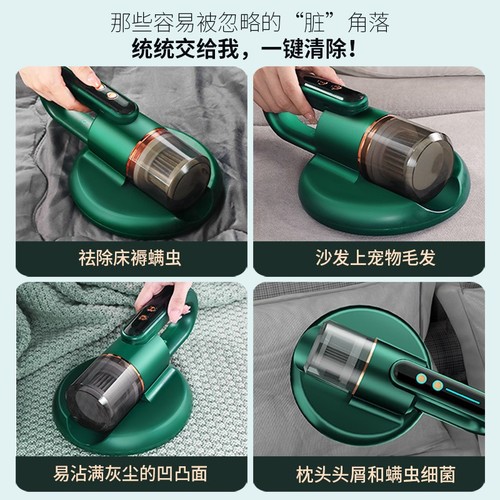 那些容易被忽略的“脏”角落
统统交给我，一键清除！

祛除床褥螨虫

沙发上宠物毛发

易沾满灰尘的凹凸面

枕头头屑和螨虫细菌