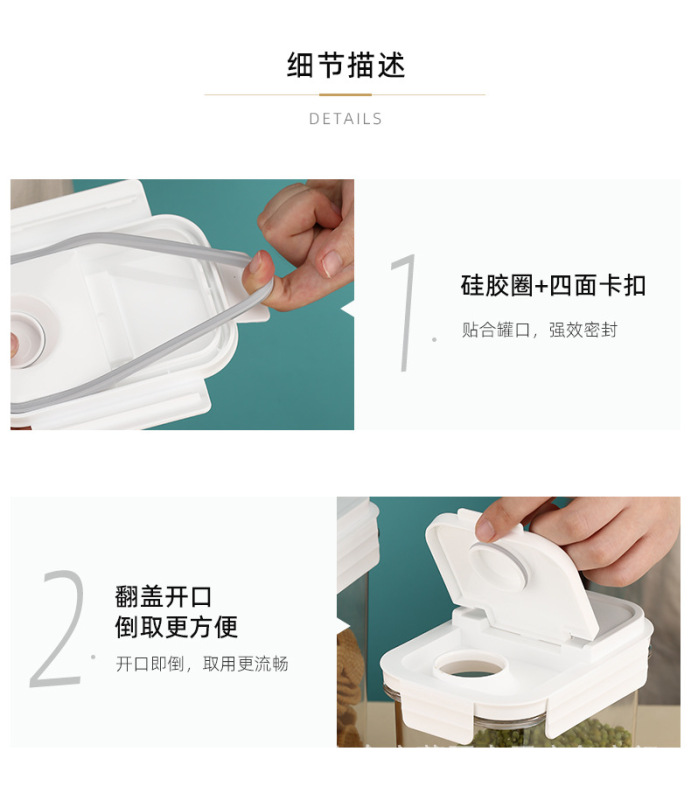 细节描述

DETAILS

1.

硅胶圈+四面卡扣

贴合罐口，强效密封

2.

翻盖开口
倒取更方便

开口即倒，取用更流畅