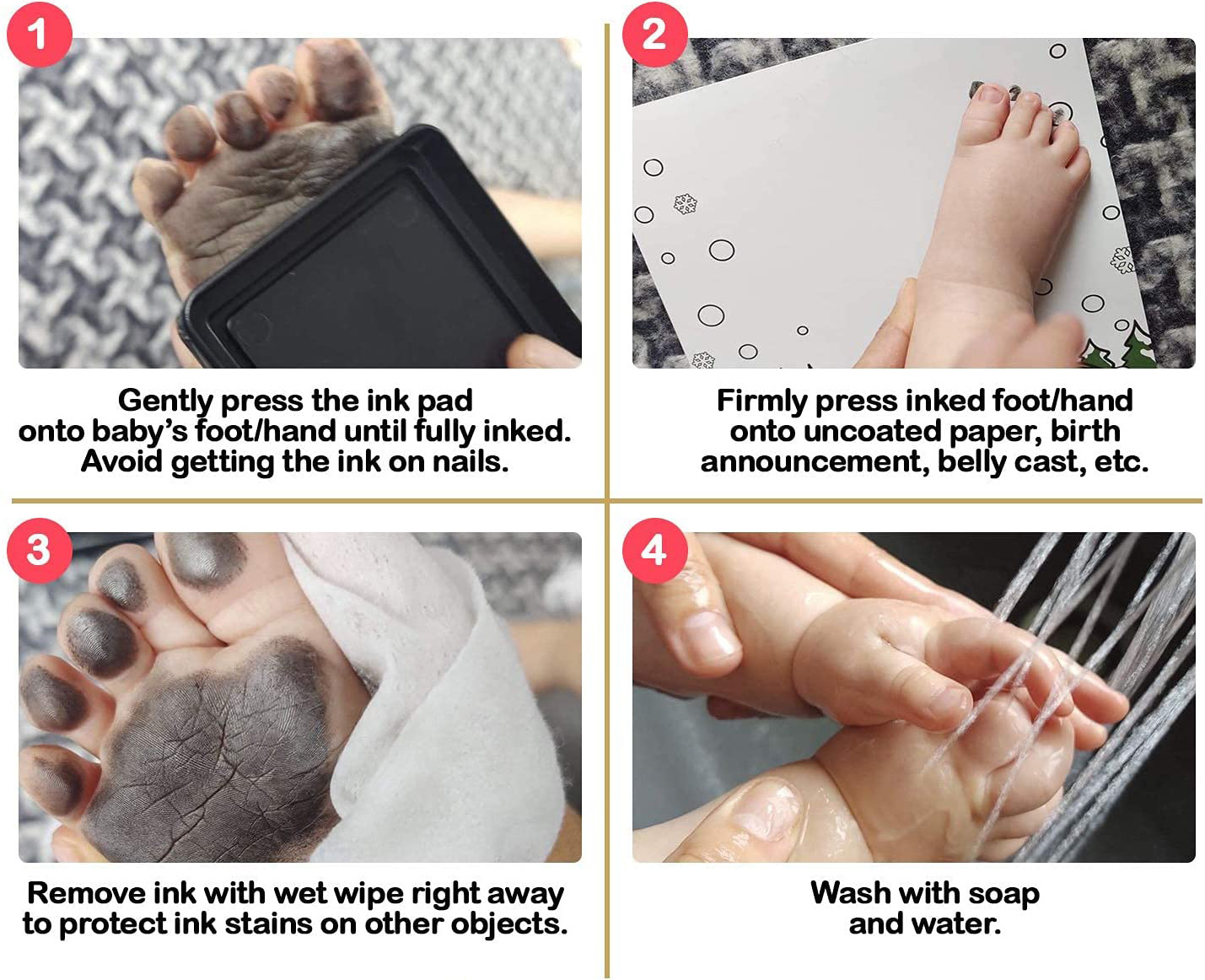 1

Gently press the ink pad onto baby's foot/hand until fully inked. Avoid getting the ink on nails.

2

Firmly press inked foot/hand onto uncoated paper, birth announcement, belly cast, etc.

3

Remove ink with wet wipe right away to protect ink stains on other objects.

4

Wash with soap and water.