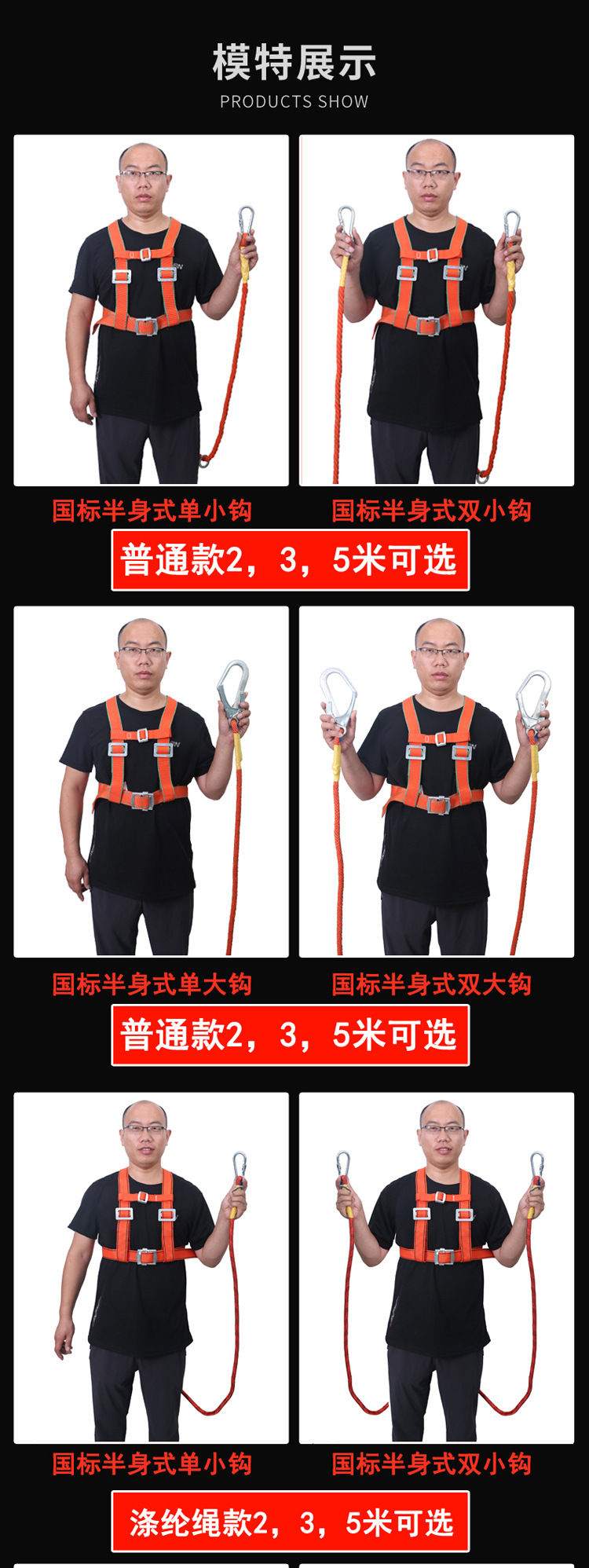 模特展示
PRODUCTS SHOW

国标半身式单小钩

国标半身式双小钩

普通款2，3，5米可选

国标半身式单大钩

国标半身式双大钩

普通款2，3，5米可选

国标半身式单小钩

国标半身式双小钩

涤纶绳款2，3，5米可选