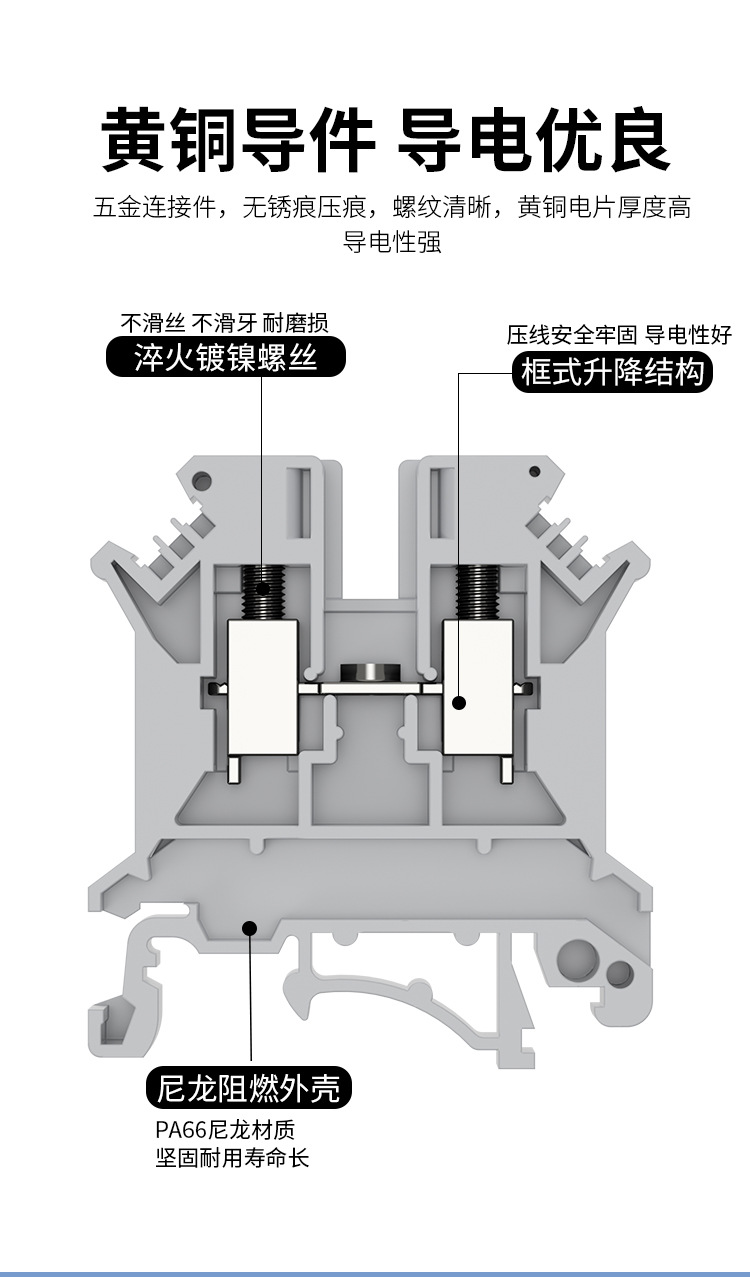 黄铜导件 导电优良

五金连接件，无锈痕压痕，螺纹清晰，黄铜电片厚度高导电性强

不滑丝 不滑牙 耐磨损
淬火镀镍螺丝

压线安全牢固 导电性好
框式升降结构

尼龙阻燃外壳
PA66尼龙材质
坚固耐用寿命长