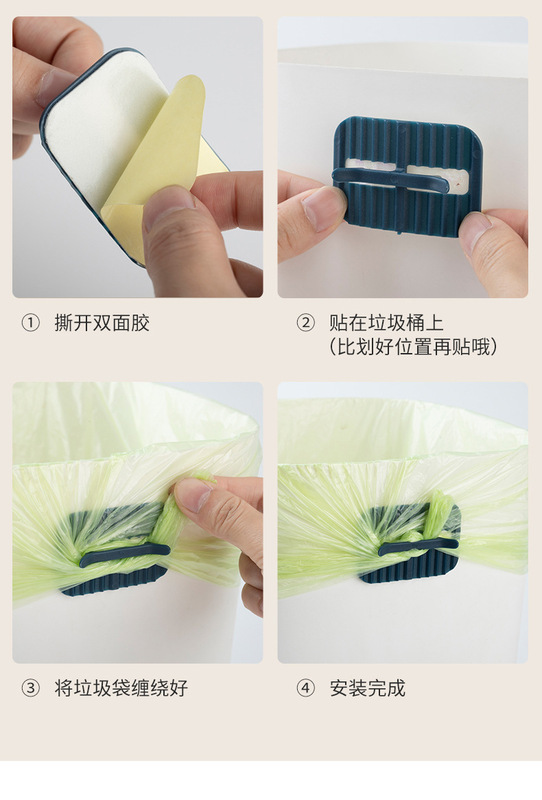 ① 撕开双面胶

② 贴在垃圾桶上
（比划好位置再贴哦）

③ 将垃圾袋缠绕好

④ 安装完成