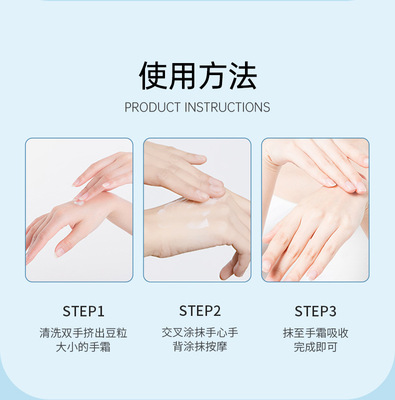 使用方法

PRODUCT INSTRUCTIONS

STEP1

清洗双手挤出豆粒大小的手霜

STEP2

交叉涂抹手心手背涂抹按摩

STEP3

抹至手霜吸收完成即可