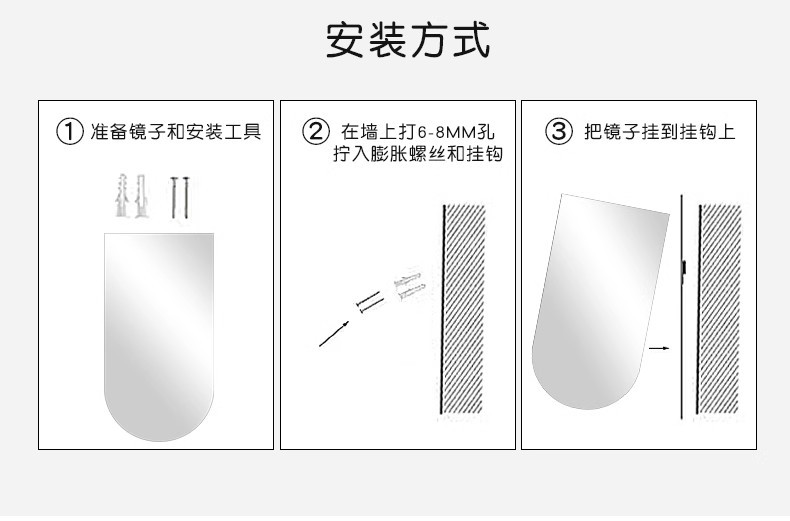 安装方式

① 准备镜子和安装工具

② 在墙上打6-8MM孔
拧入膨胀螺丝和挂钩

③ 把镜子挂到挂钩上