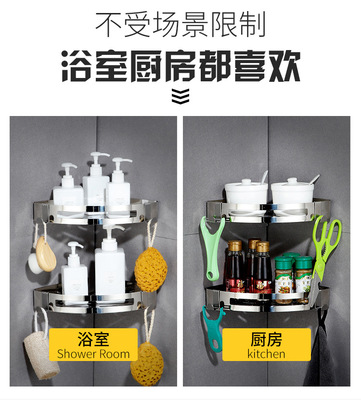 不受场景限制

浴室厨房都喜欢

浴室
Shower Room

厨房
kitchen