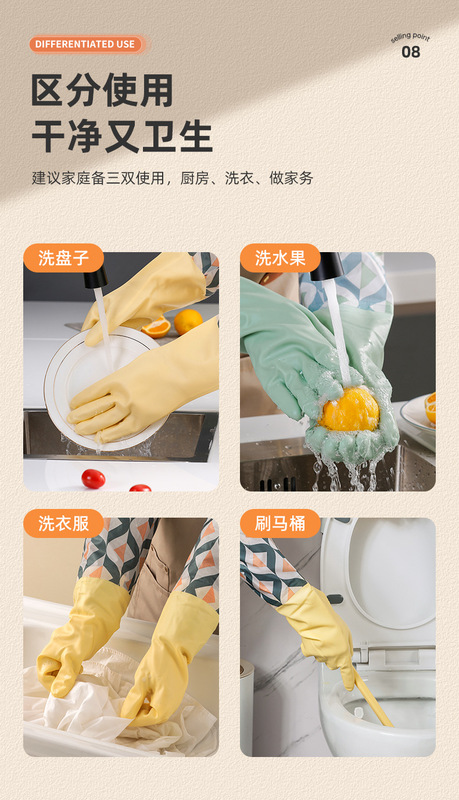 DIFFERENTIATED USE

selling point
08

区分使用
干净又卫生

建议家庭备三双使用，厨房、洗衣、做家务

洗盘子

洗水果

洗衣服

刷马桶