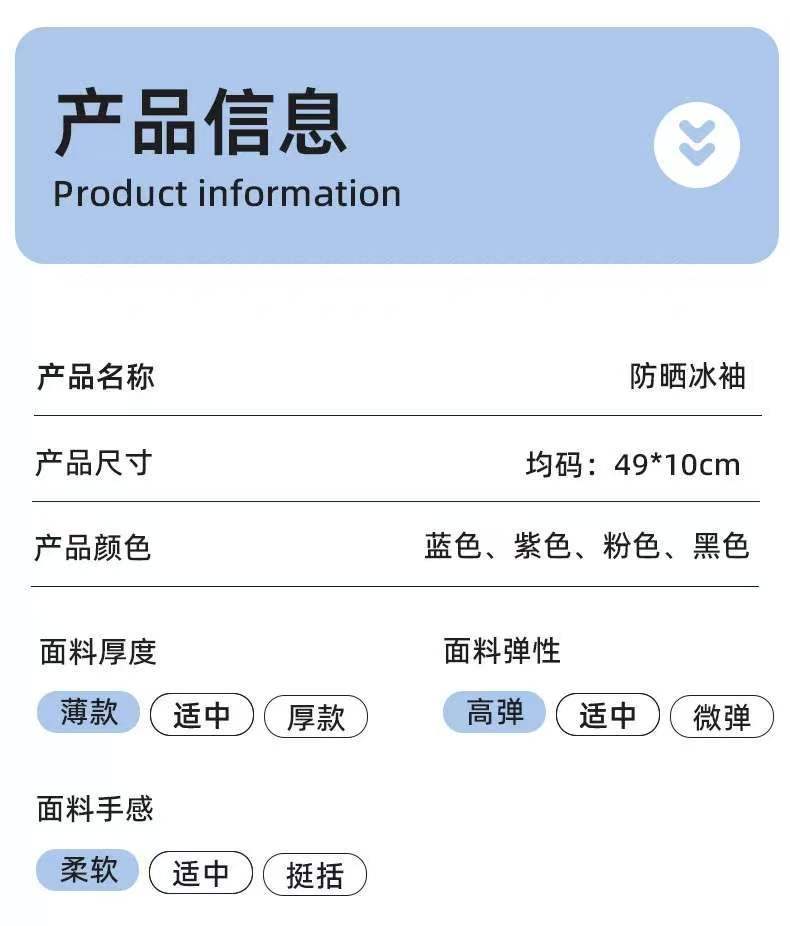 产品信息
Product information

产品名称 防晒冰袖

产品尺寸 均码：49*10cm

产品颜色 蓝色、紫色、粉色、黑色

面料厚度
薄款 适中 厚款

面料弹性
高弹 适中 微弹

面料手感
柔软 适中 挺括