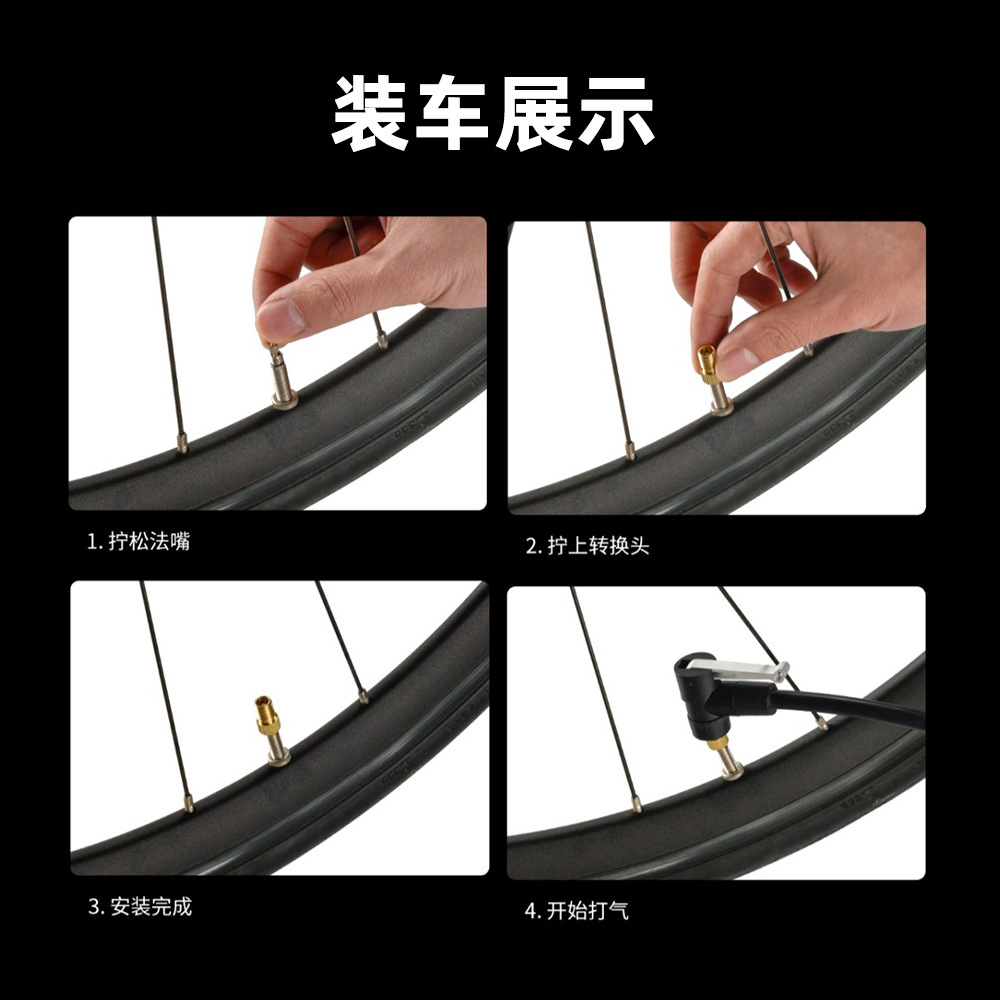 装车展示

1. 拧松法嘴

2. 拧上转换头

3. 安装完成

4. 开始打气