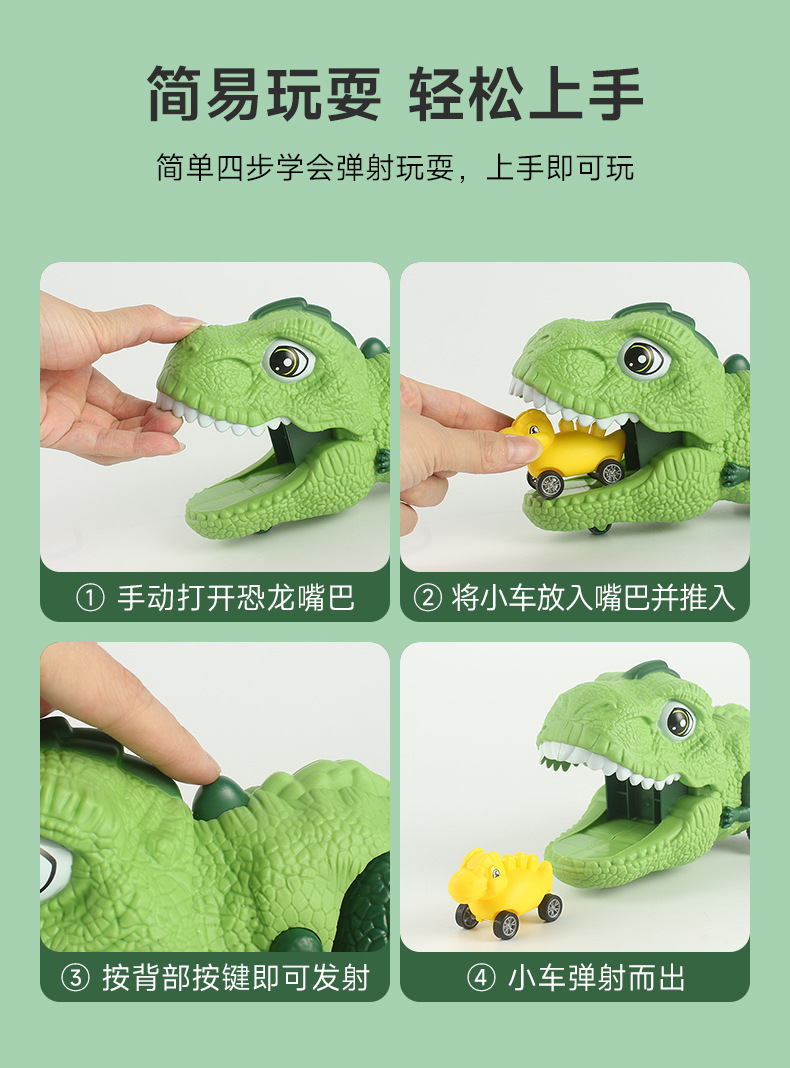 简易玩耍 轻松上手

简单四步学会弹射玩耍，上手即可玩

① 手动打开恐龙嘴巴

② 将小车放入嘴巴并推入

③ 按背部按键即可发射

④ 小车弹射而出