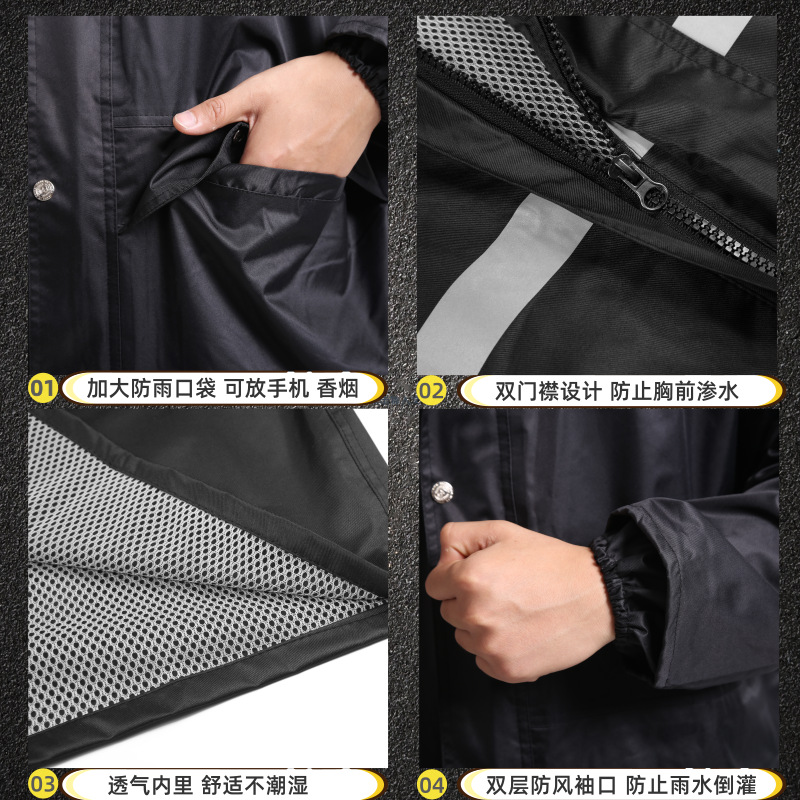 01 加大防雨口袋 可放手机 香烟

02 双门襟设计 防止胸前渗水

03 透气内里 舒适不潮湿

04 双层防风袖口 防止雨水倒灌