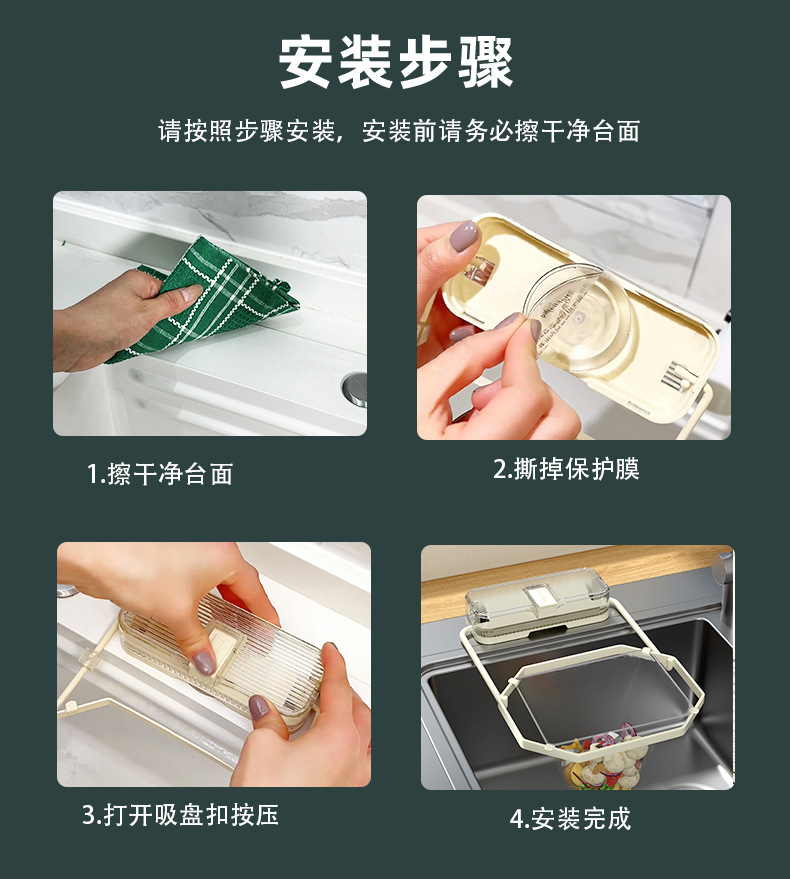 安装步骤

请按照步骤安装，安装前请务必擦干净台面

1.擦干净台面

2.撕掉保护膜

3.打开吸盘扣按压

4.安装完成