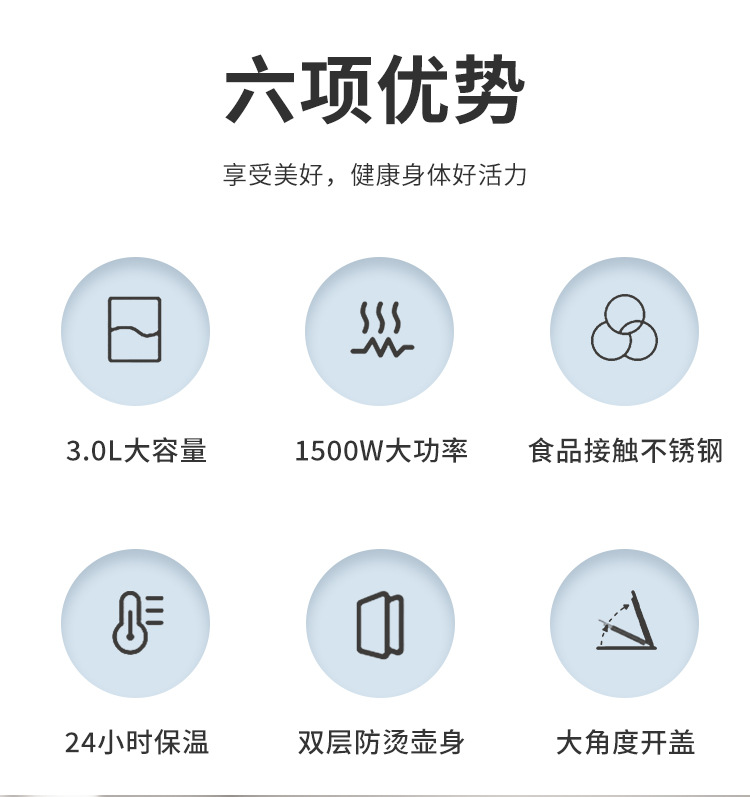 六项优势

享受美好，健康身体好活力

3.0L大容量

1500W大功率

食品接触不锈钢

24小时保温

双层防烫壶身

大角度开盖