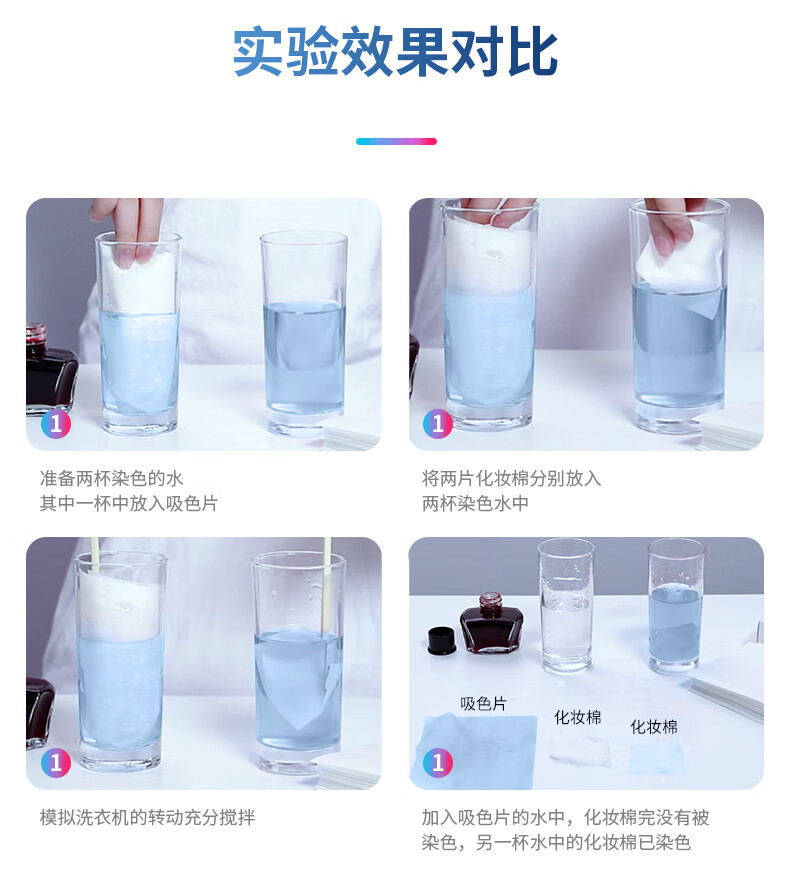 实验效果对比

1

准备两杯染色的水
其中一杯中放入吸色片

1

将两片化妆棉分别放入
两杯染色水中

1

模拟洗衣机的转动充分搅拌

吸色片
化妆棉
化妆棉

1

加入吸色片的水中，化妆棉完没有被染色，另一杯水中的化妆棉已染色