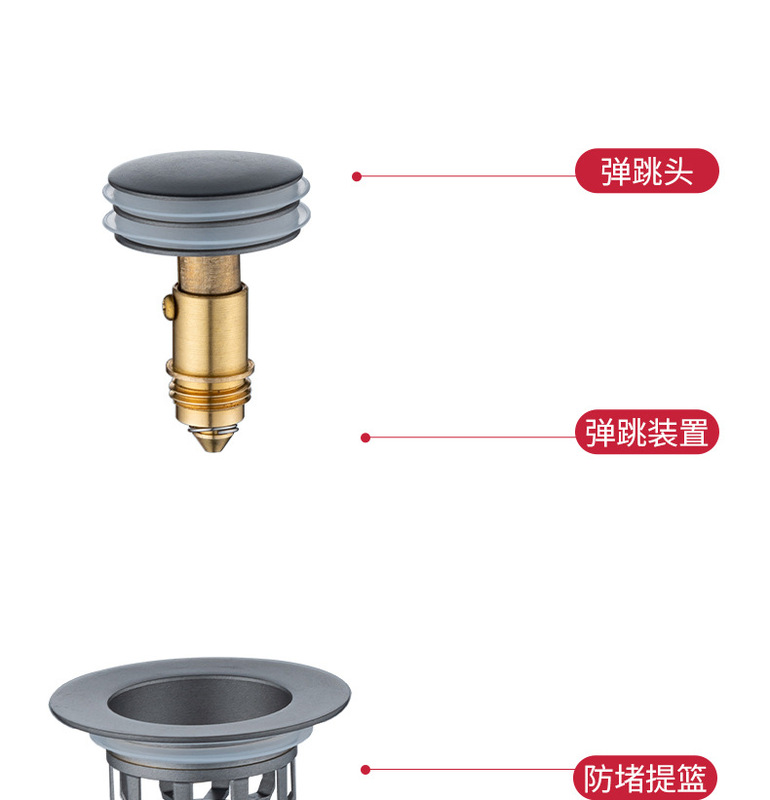 弹跳头

弹跳装置

防堵提篮