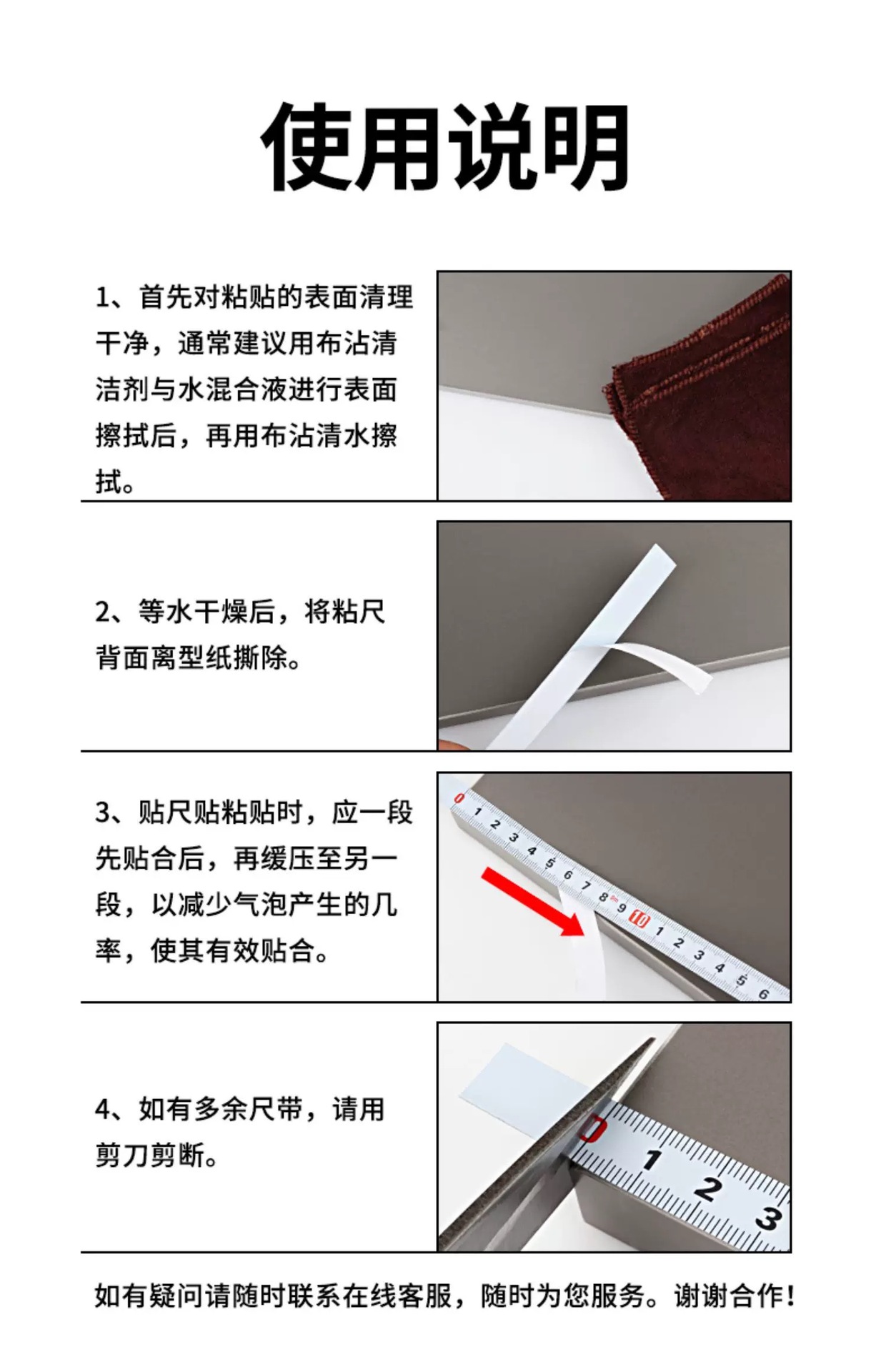 使用说明

1、首先对粘贴的表面清理干净，通常建议用布沾清洁剂与水混合液进行表面擦拭后，再用布沾清水擦拭。

2、等水干燥后，将粘尺背面离型纸撕除。

3、贴尺贴粘贴时，应一段先贴合后，再缓压至另一段，以减少气泡产生的几率，使其有效贴合。

0 1 2 3 4 5 6 7 8 9 10 1 2 3 4 5 6

4、如有多余尺带，请用剪刀剪断。

0 1 2 3

如有疑问请随时联系在线客服，随时为您服务。谢谢合作！