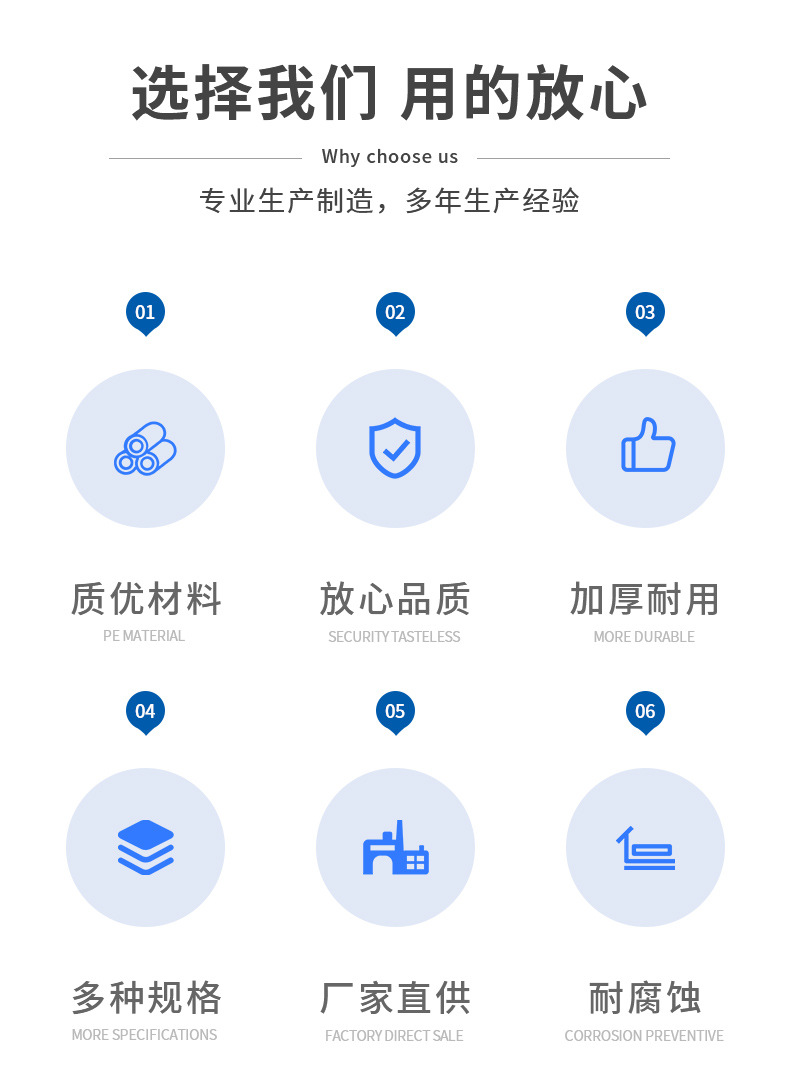 选择我们 用的放心

Why choose us

专业生产制造，多年生产经验

01

质优材料
PE MATERIAL

02

放心品质
SECURITY TASTELESS

03

加厚耐用
MORE DURABLE

04

多种规格
MORE SPECIFICATIONS

05

厂家直供
FACTORY DIRECT SALE

06

耐腐蚀
CORROSION PREVENTIVE