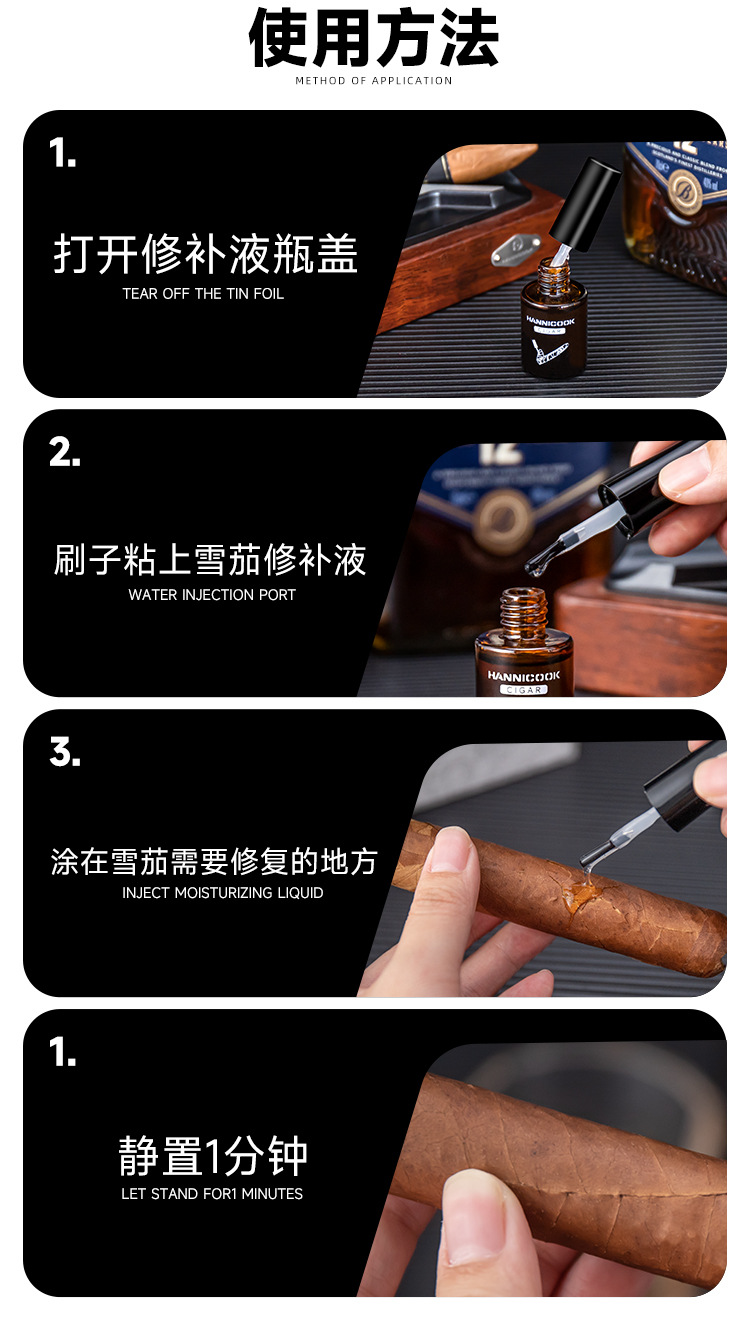 使用方法
METHOD OF APPLICATION

1.
打开修补液瓶盖
TEAR OFF THE TIN FOIL

HANNICOOK

2.
刷子粘上雪茄修补液
WATER INJECTION PORT

HANNICOOK
CIGAR

3.
涂在雪茄需要修复的地方
INJECT MOISTURIZING LIQUID

1.
静置1分钟
LET STAND FOR1 MINUTES