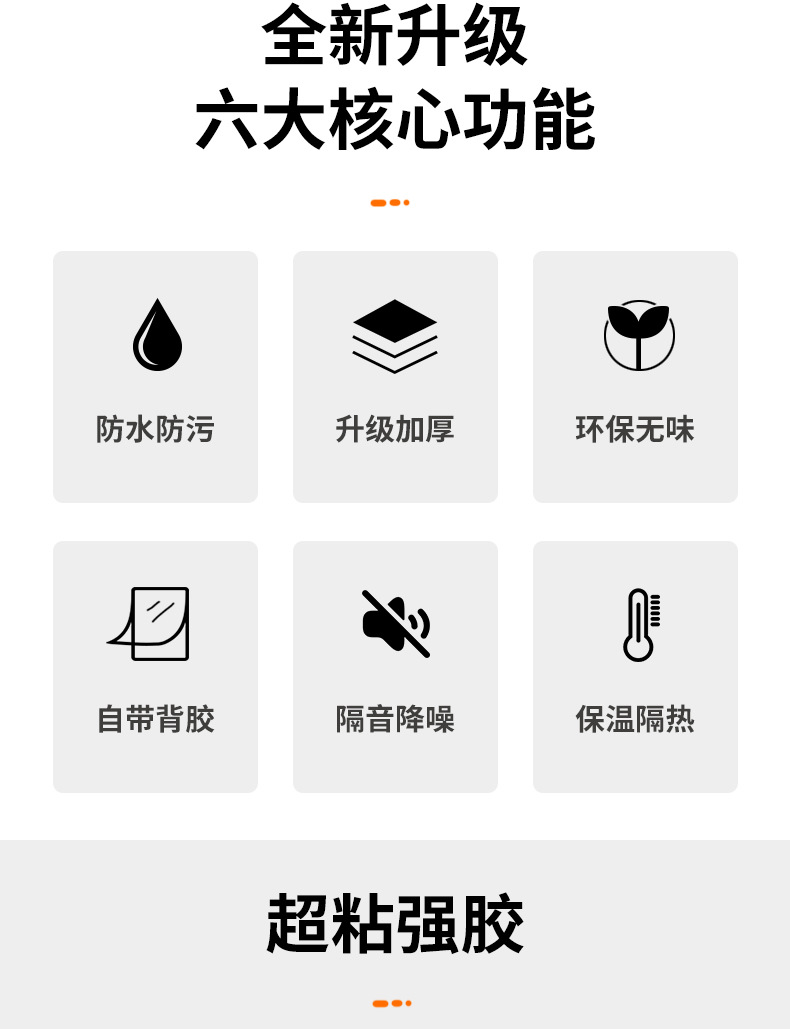 全新升级
六大核心功能

防水防污

升级加厚

环保无味

自带背胶

隔音降噪

保温隔热

超粘强胶