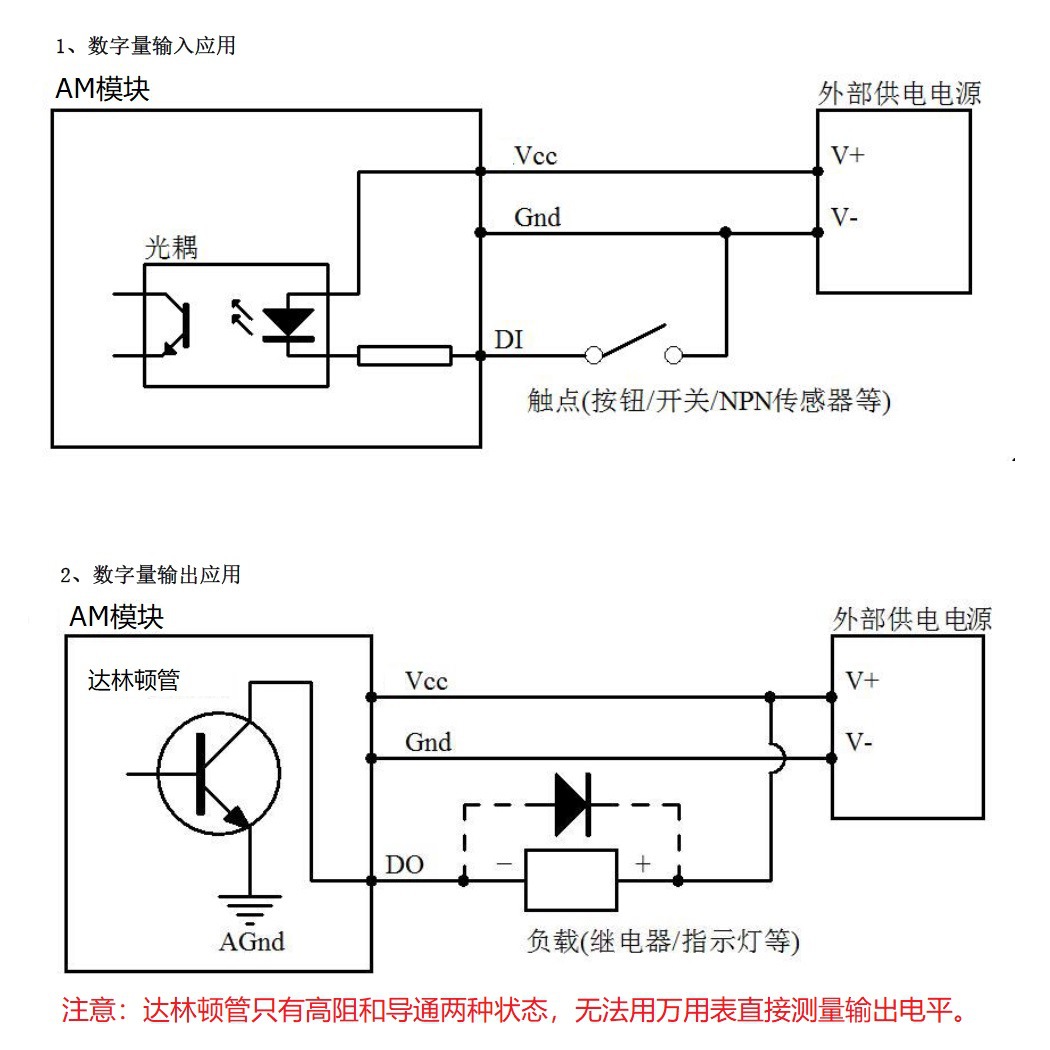 1、数字量输入应用

AM模块

外部供电电源

Vcc

V+

Gnd

V-

光耦

DI

触点(按钮/开关/NPN传感器等)

2、数字量输出应用

AM模块

外部供电电源

达林顿管

Vcc

V+

Gnd

V-

DO

−

+

AGnd

负载(继电器/指示灯等)

注意：达林顿管只有高阻和导通两种状态，无法用万用表直接测量输出电平。