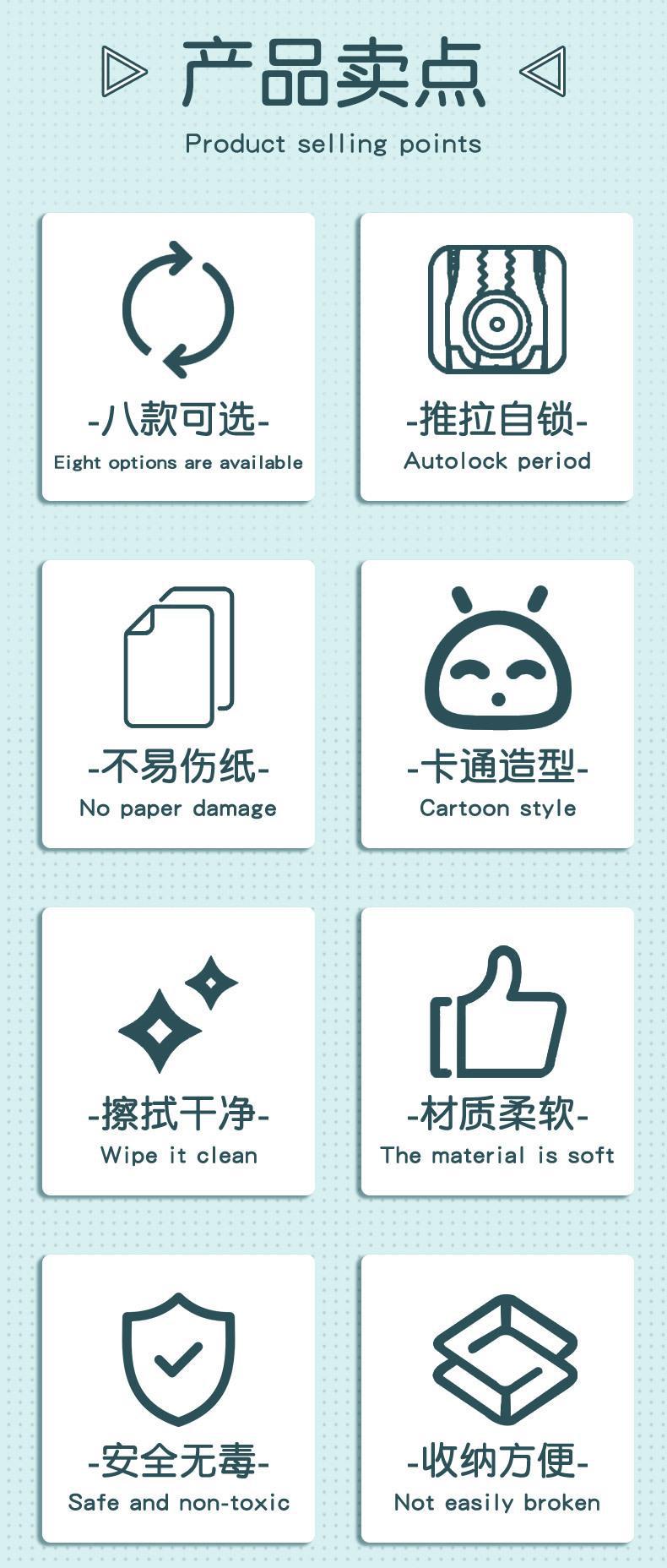 产品卖点

Product selling points

-八款可选-

Eight options are available

-推拉自锁-

Autolock period

-不易伤纸-

No paper damage

-卡通造型-

Cartoon style

-擦拭干净-

Wipe it clean

-材质柔软-

The material is soft

-安全无毒-

Safe and non-toxic

-收纳方便-

Not easily broken