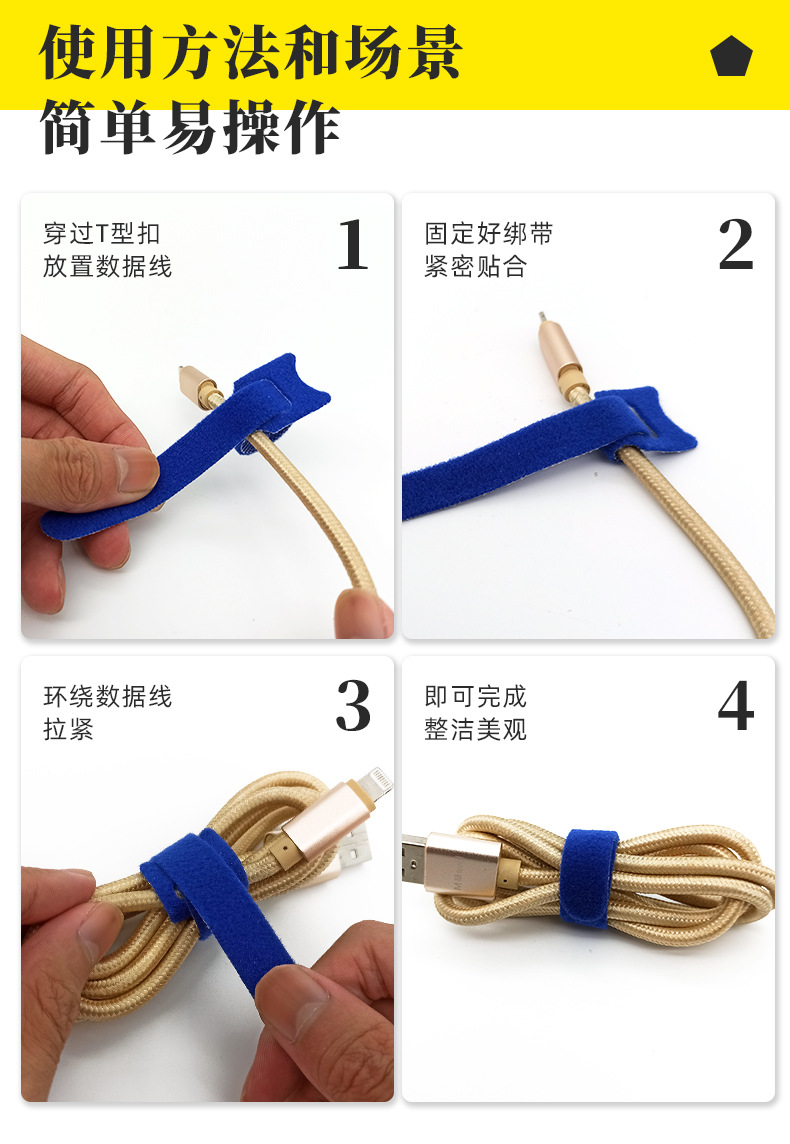 使用方法和场景
简单易操作

穿过T型扣
放置数据线

1

固定好绑带
紧密贴合

2

环绕数据线
拉紧

3

即可完成
整洁美观

4