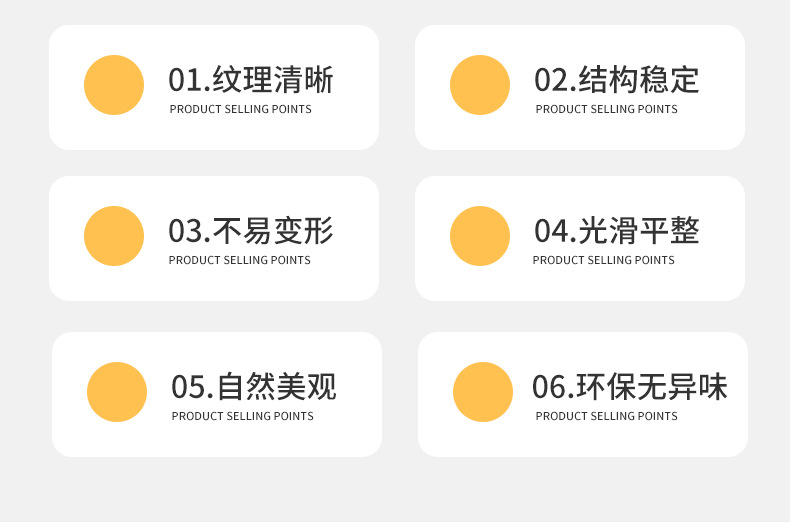 01.纹理清晰
PRODUCT SELLING POINTS

02.结构稳定
PRODUCT SELLING POINTS

03.不易变形
PRODUCT SELLING POINTS

04.光滑平整
PRODUCT SELLING POINTS

05.自然美观
PRODUCT SELLING POINTS

06.环保无异味
PRODUCT SELLING POINTS