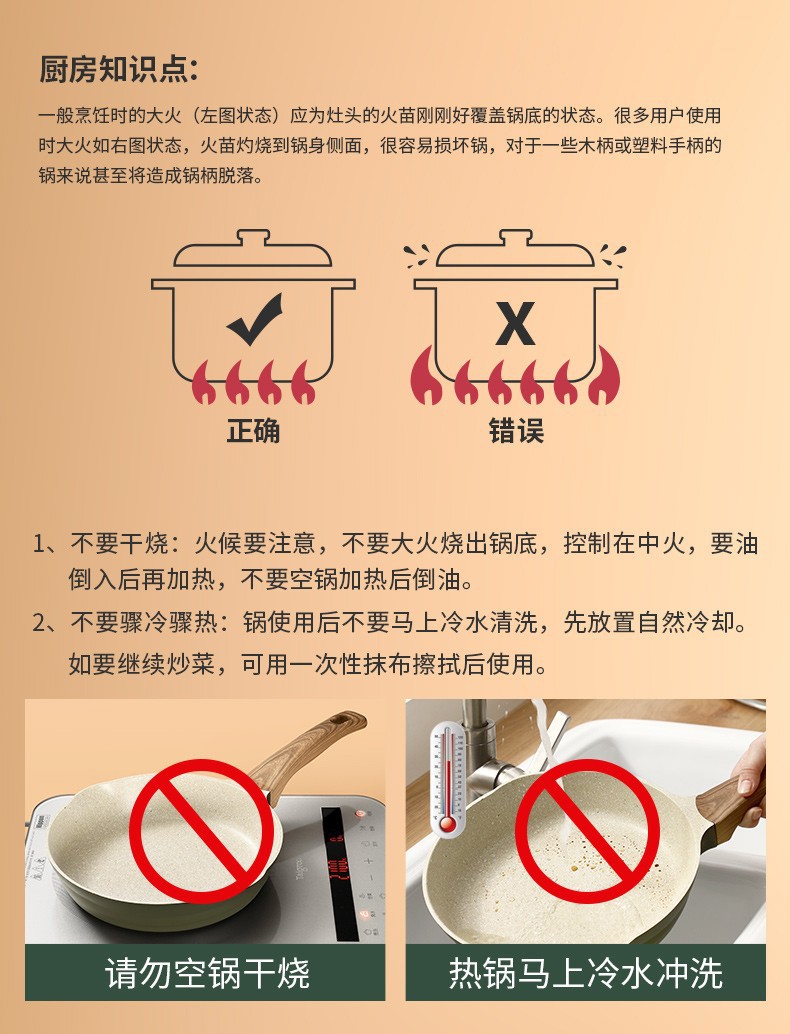 厨房知识点:

一般烹饪时的大火（左图状态）应为灶头的火苗刚刚好覆盖锅底的状态。很多用户使用时大火如右图状态，火苗灼烧到锅身侧面，很容易损坏锅，对于一些木柄或塑料手柄的锅来说甚至将造成锅柄脱落。

正确

X

错误

1、不要干烧：火候要注意，不要大火烧出锅底，控制在中火，要油倒入后再加热，不要空锅加热后倒油。

2、不要骤冷骤热：锅使用后不要马上冷水清洗，先放置自然冷却。如要继续炒菜，可用一次性抹布擦拭后使用。

请勿空锅干烧

热锅马上冷水冲洗