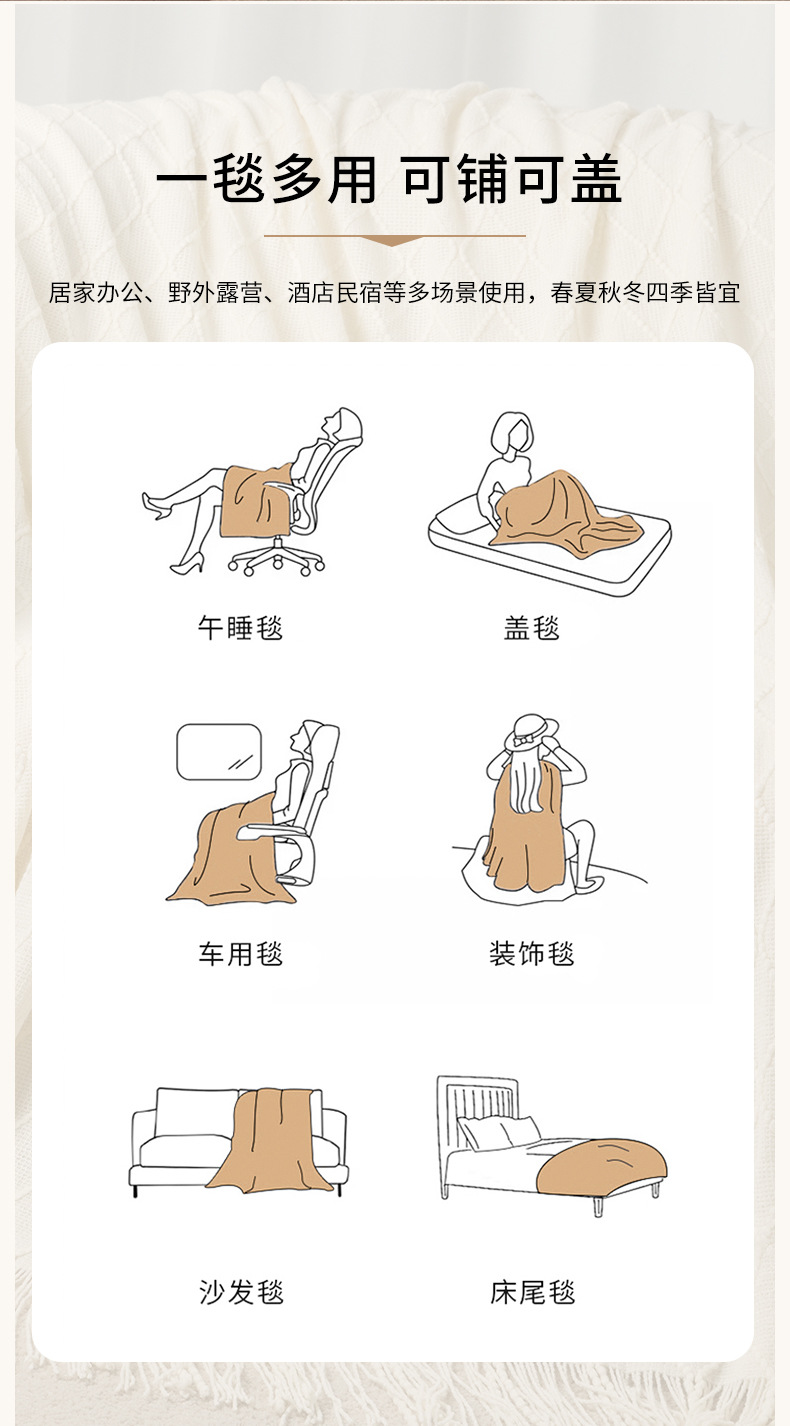 一毯多用 可铺可盖

居家办公、野外露营、酒店民宿等多场景使用，春夏秋冬四季皆宜

午睡毯

盖毯

车用毯

装饰毯

沙发毯

床尾毯