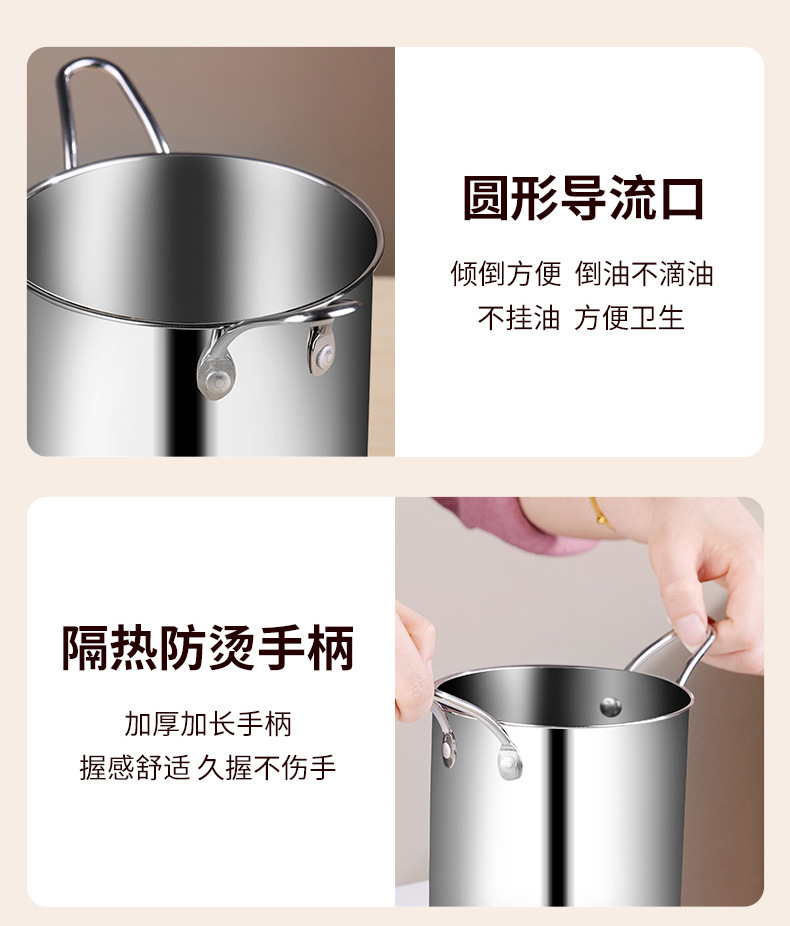 圆形导流口

倾倒方便 倒油不滴油
不挂油 方便卫生

隔热防烫手柄

加厚加长手柄
握感舒适 久握不伤手