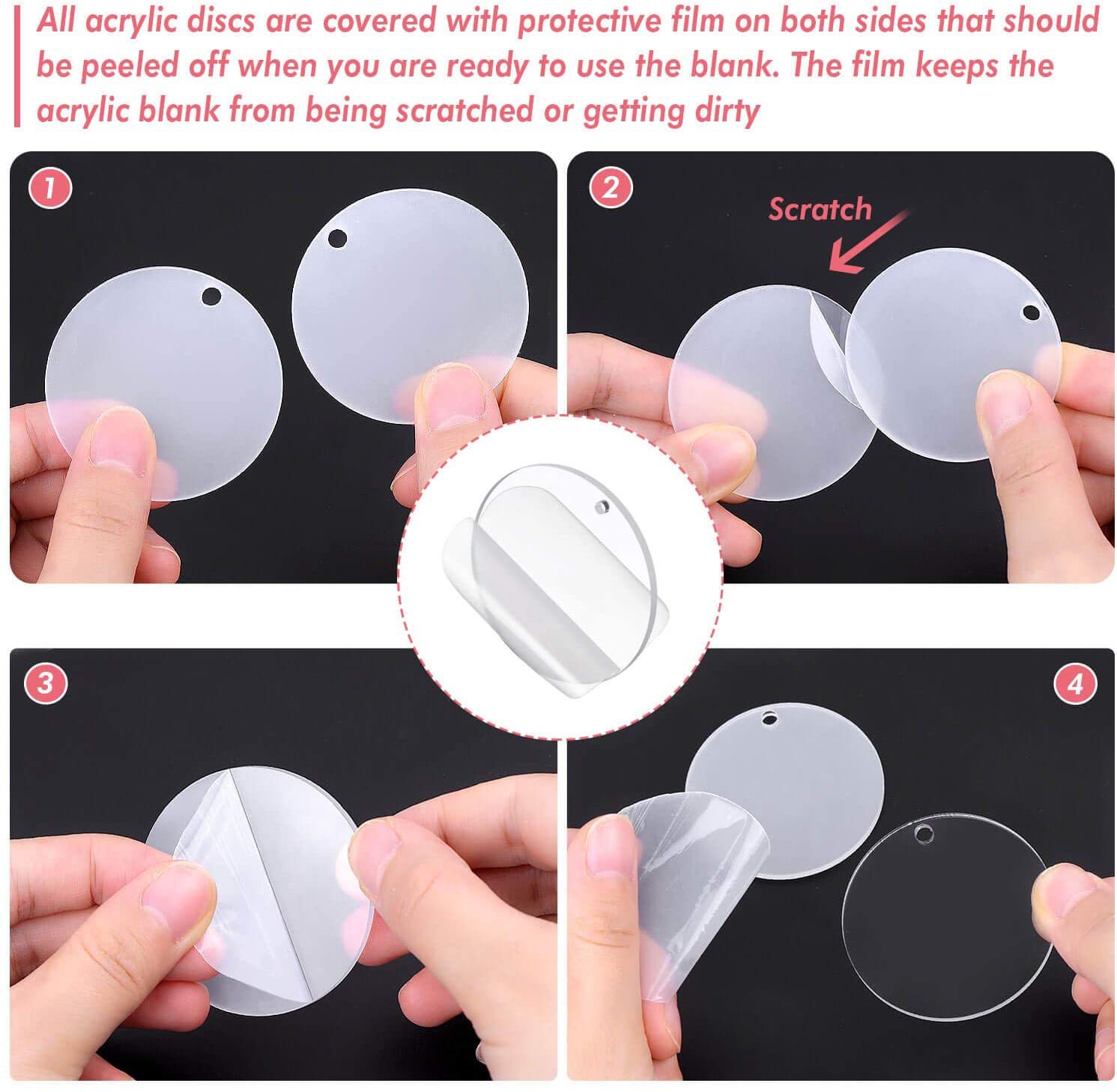 All acrylic discs are covered with protective film on both sides that should be peeled off when you are ready to use the blank. The film keeps the acrylic blank from being scratched or getting dirty

1

2

Scratch

3

4