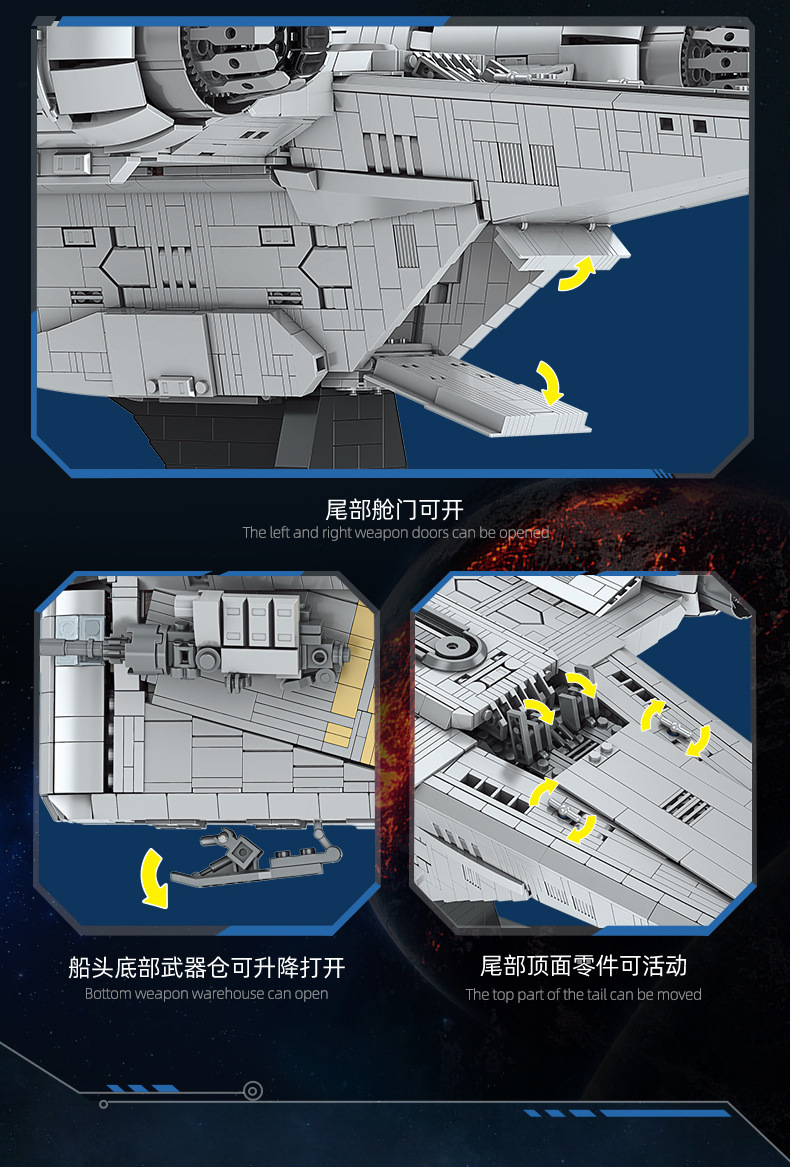 尾部舱门可开
The left and right weapon doors can be opened

船头底部武器仓可升降打开
Bottom weapon warehouse can open

尾部顶面零件可活动
The top part of the tail can be moved