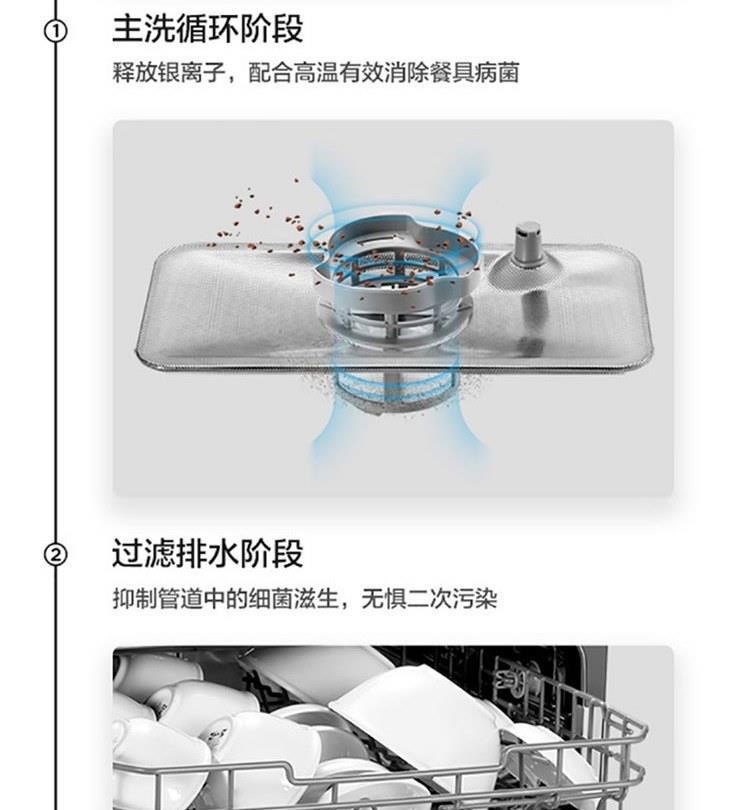 ① 主洗循环阶段

释放银离子，配合高温有效消除餐具病菌

② 过滤排水阶段

抑制管道中的细菌滋生，无惧二次污染