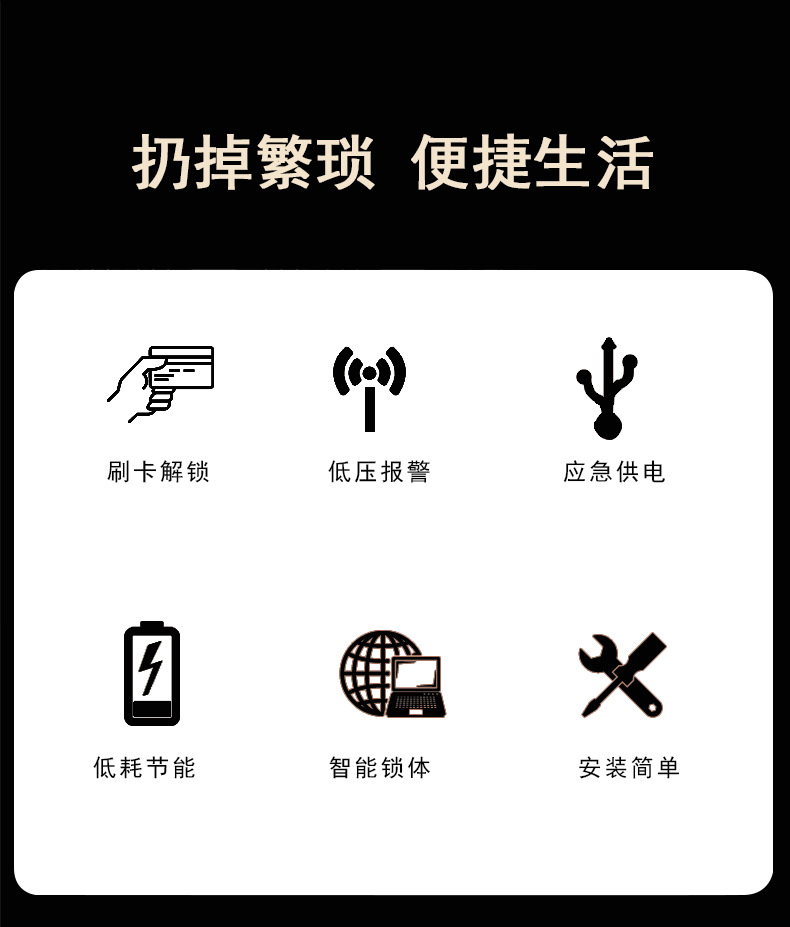 扔掉繁琐 便捷生活

刷卡解锁

低压报警

应急供电

低耗节能

智能锁体

安装简单