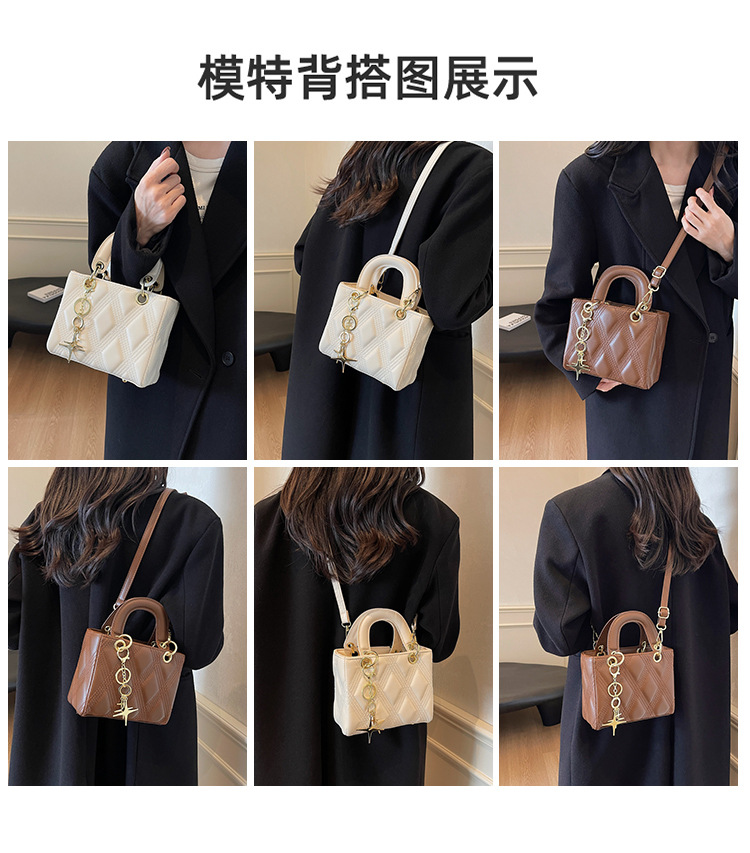 模特背搭图展示