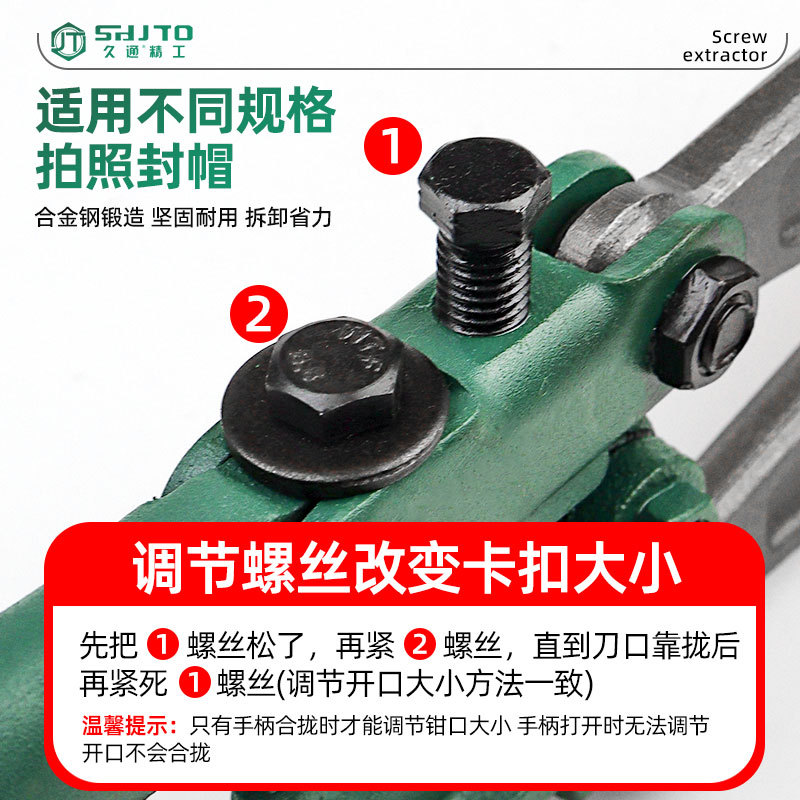 SJJTO
久通精工

Screw extractor

适用不同规格
拍照封帽

合金钢锻造 坚固耐用 拆卸省力

1

2

调节螺丝改变卡扣大小

先把 1 螺丝松了，再紧 2 螺丝，直到刀口靠拢后再紧死 1 螺丝(调节开口大小方法一致)

温馨提示：只有手柄合拢时才能调节钳口大小 手柄打开时无法调节开口不会合拢