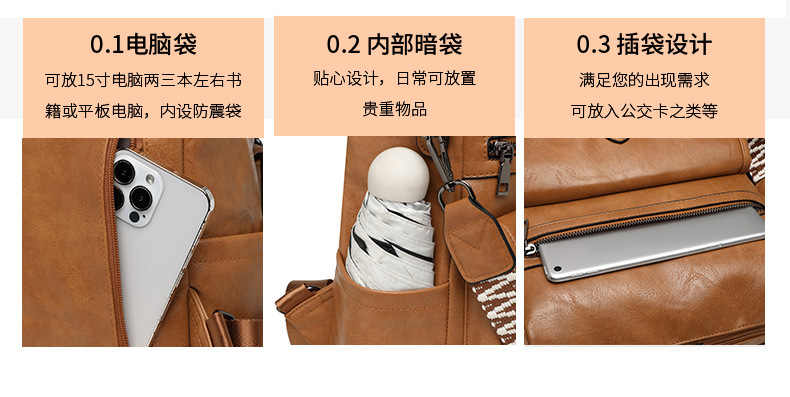 0.1电脑袋

可放15寸电脑两三本左右书籍或平板电脑，内设防震袋

0.2 内部暗袋

贴心设计，日常可放置贵重物品

0.3 插袋设计

满足您的出现需求
可放入公交卡之类等