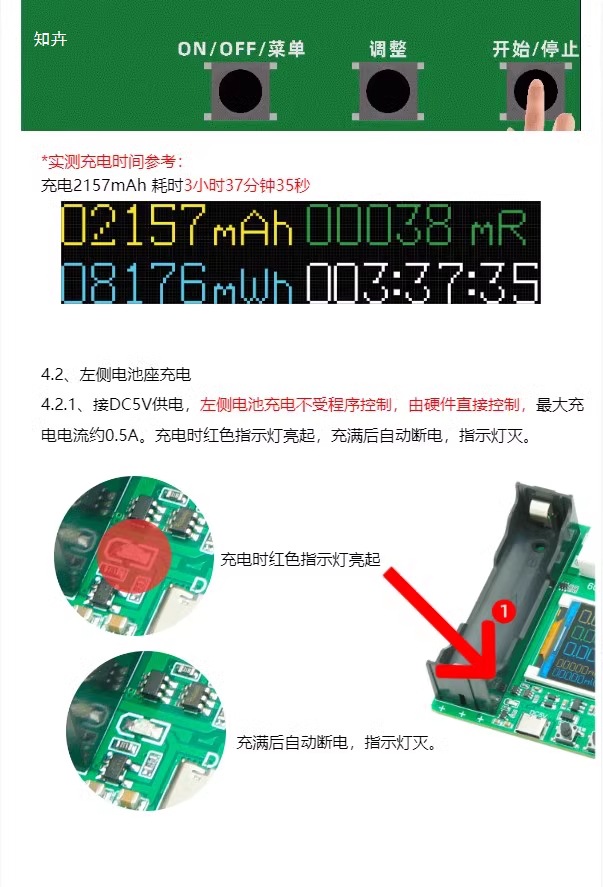 知卉

ON/OFF/菜单 调整 开始/停止

*实测充电时间参考：
充电2157mAh 耗时3小时37分钟35秒

02157mAh 00038 mR
08176mWh 003:37:35

4.2、左侧电池座充电
4.2.1、接DC5V供电，左侧电池充电不受程序控制，由硬件直接控制，最大充电电流约0.5A。充电时红色指示灯亮起，充满后自动断电，指示灯灭。

充电时红色指示灯亮起

1

充满后自动断电，指示灯灭。