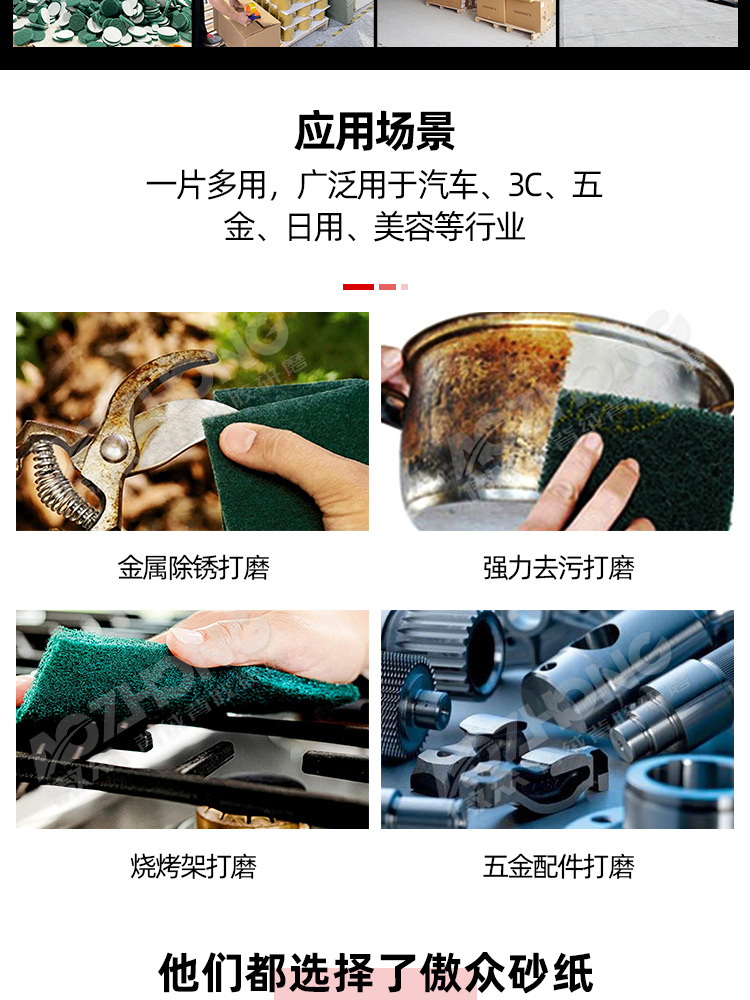 应用场景

一片多用，广泛用于汽车、3C、五金、日用、美容等行业

金属除锈打磨

强力去污打磨

烧烤架打磨

五金配件打磨

他们都选择了傲众砂纸