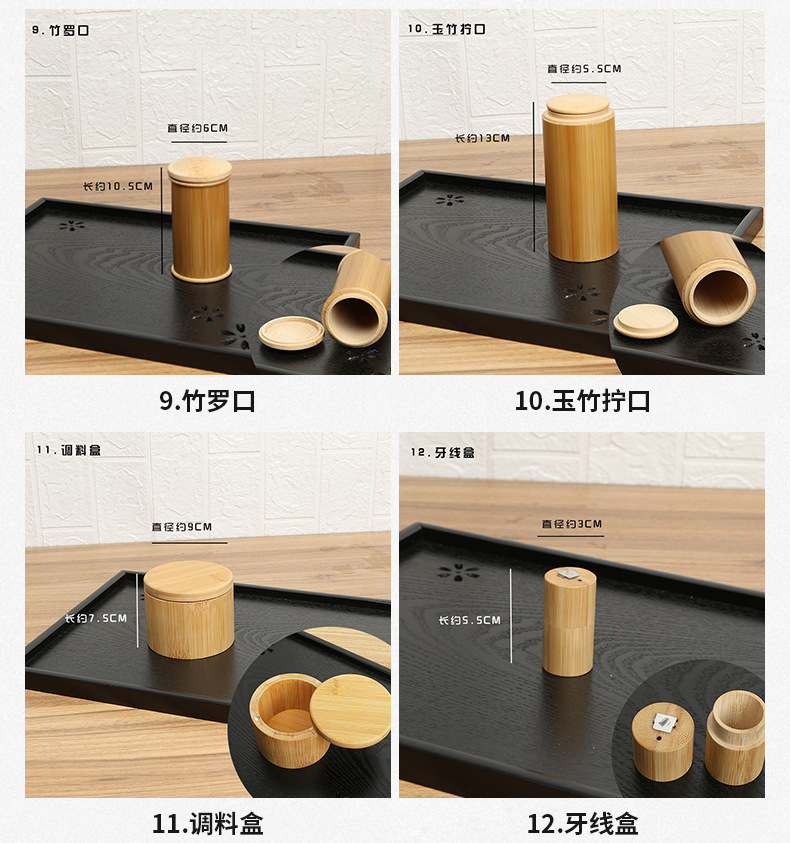 9. 竹罗口

直径约6CM

长约10.5CM

9.竹罗口

10. 玉竹拧口

直径约5.5CM

长约13CM

10.玉竹拧口

11. 调料盒

直径约9CM

长约7.5CM

11.调料盒

12. 牙线盒

直径约3CM

长约5.5CM

12.牙线盒