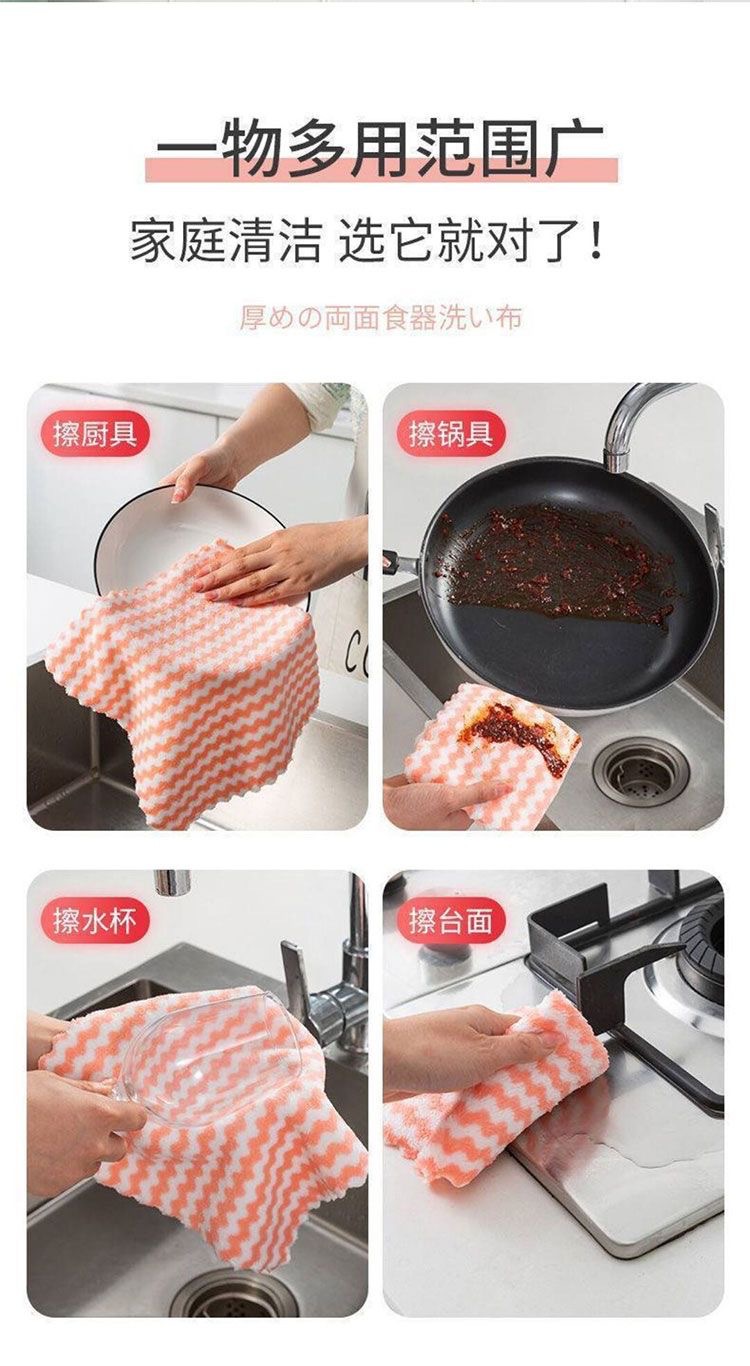 一物多用范围广

家庭清洁 选它就对了！

厚めの両面食器洗い布

擦厨具

擦锅具

擦水杯

擦台面