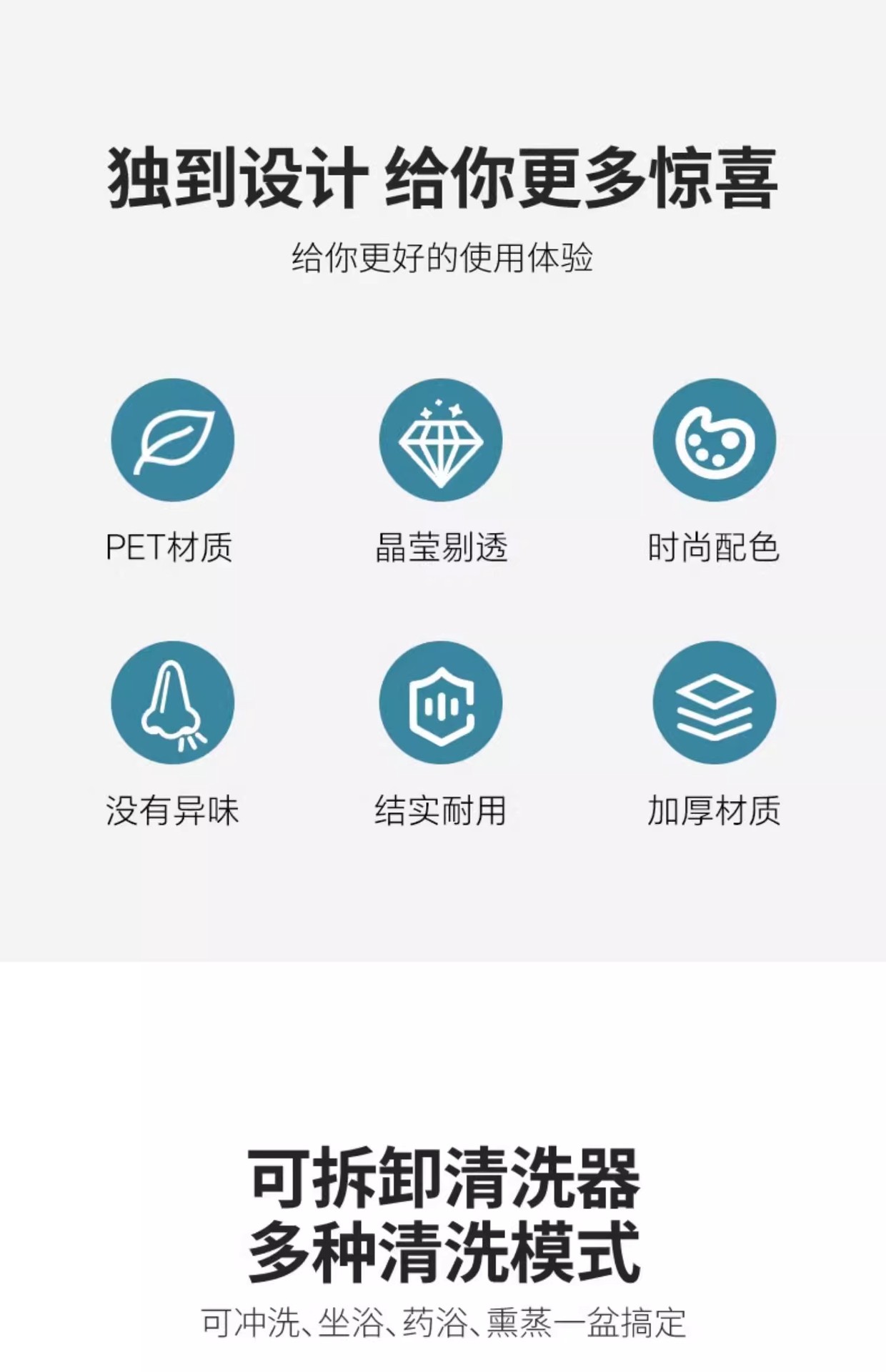 独到设计 给你更多惊喜

给你更好的使用体验

PET材质

晶莹剔透

时尚配色

没有异味

结实耐用

加厚材质

可拆卸清洗器
多种清洗模式

可冲洗、坐浴、药浴、熏蒸一盆搞定