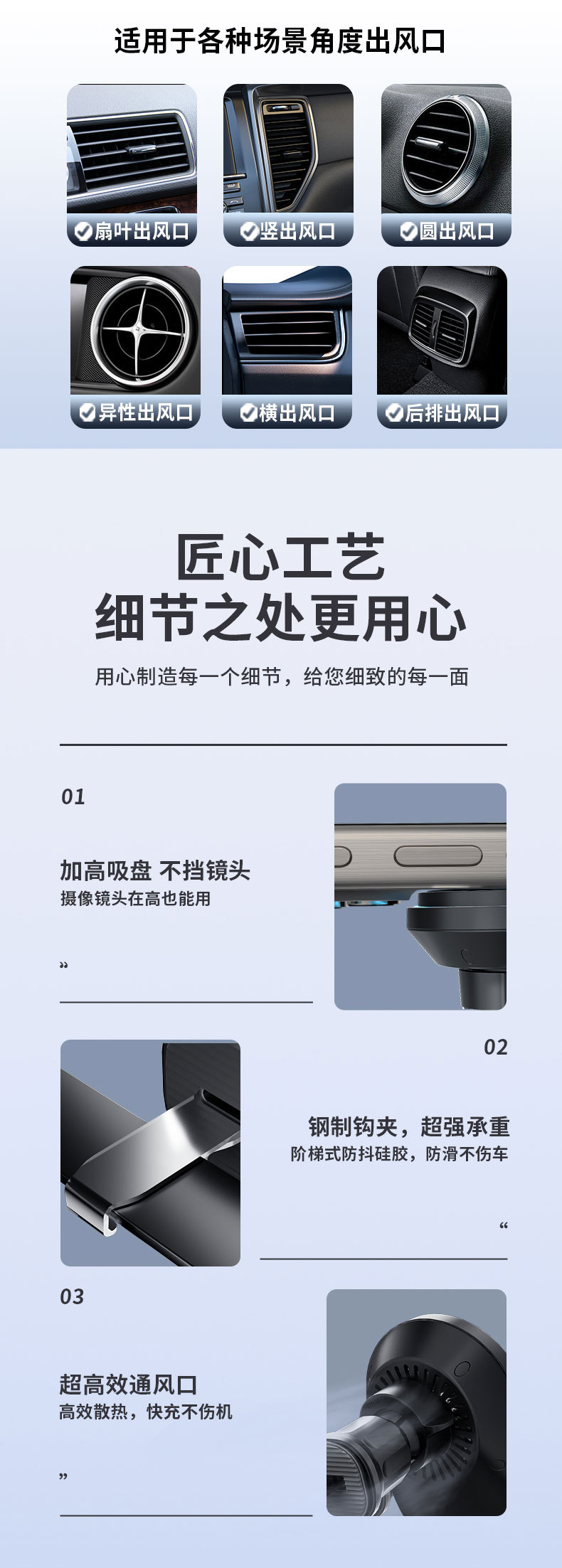 适用于各种场景角度出风口

扇叶出风口

竖出风口

圆出风口

异性出风口

横出风口

后排出风口

匠心工艺
细节之处更用心

用心制造每一个细节，给您细致的每一面

01

加高吸盘 不挡镜头
摄像镜头在高也能用

”

02

钢制钩夹，超强承重
阶梯式防抖硅胶，防滑不伤车

“

03

超高效通风口
高效散热，快充不伤机

”