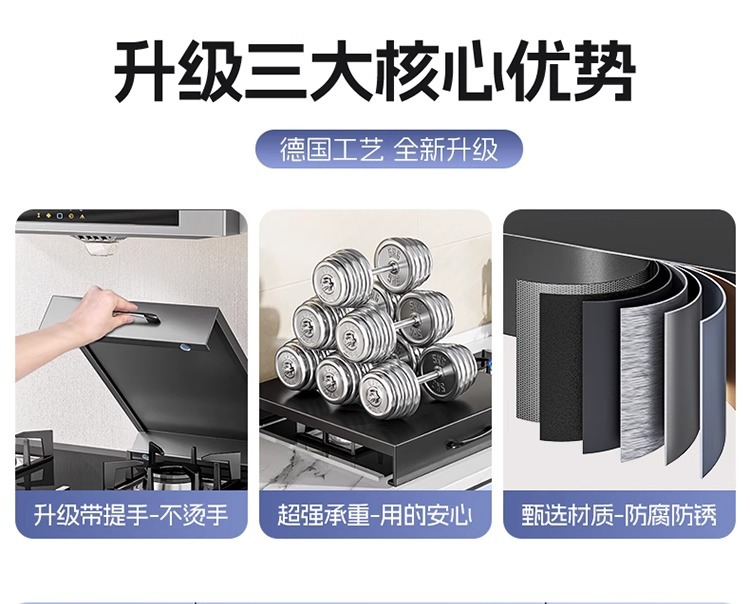 升级三大核心优势

德国工艺 全新升级

升级带提手-不烫手

超强承重-用的安心

甄选材质-防腐防锈