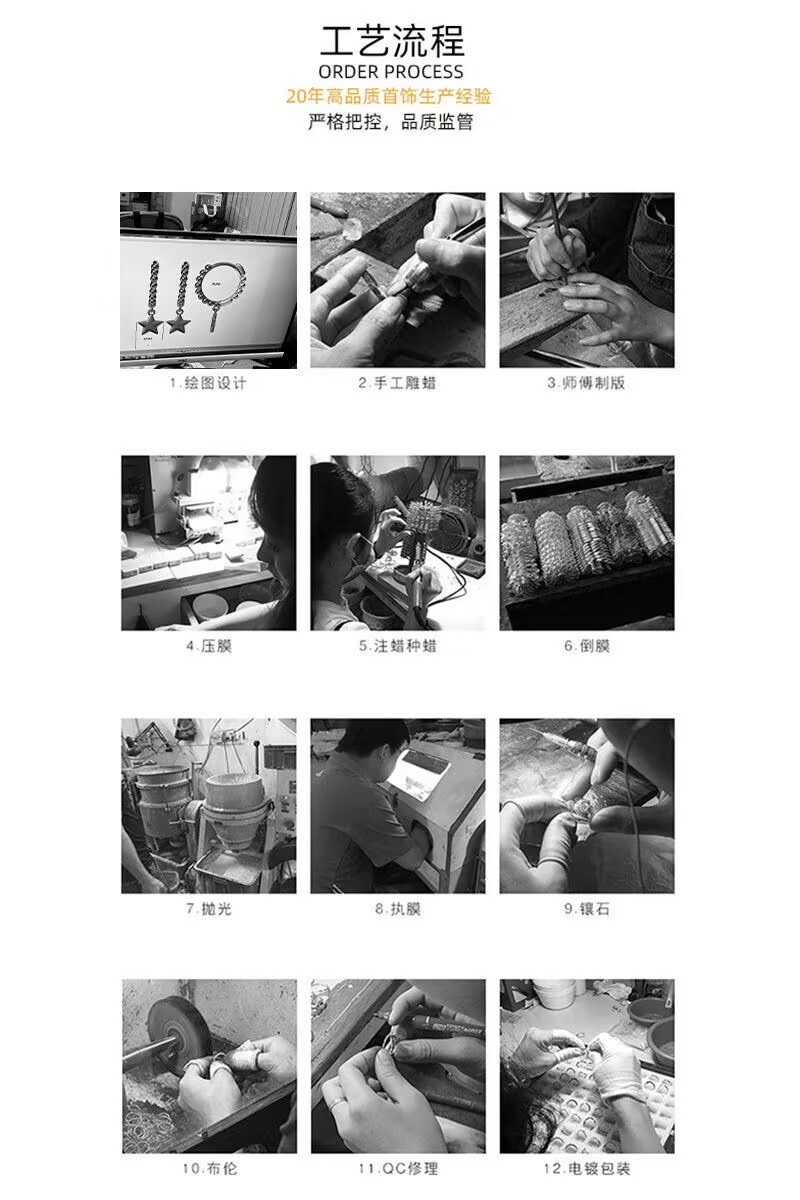 工艺流程
ORDER PROCESS
20年高品质首饰生产经验
严格把控，品质监管

1.绘图设计
2.手工雕蜡
3.师傅制版
4.压膜
5.注蜡种蜡
6.倒膜
7.抛光
8.执膜
9.镶石
10.布伦
11.QC修理
12.电镀包装