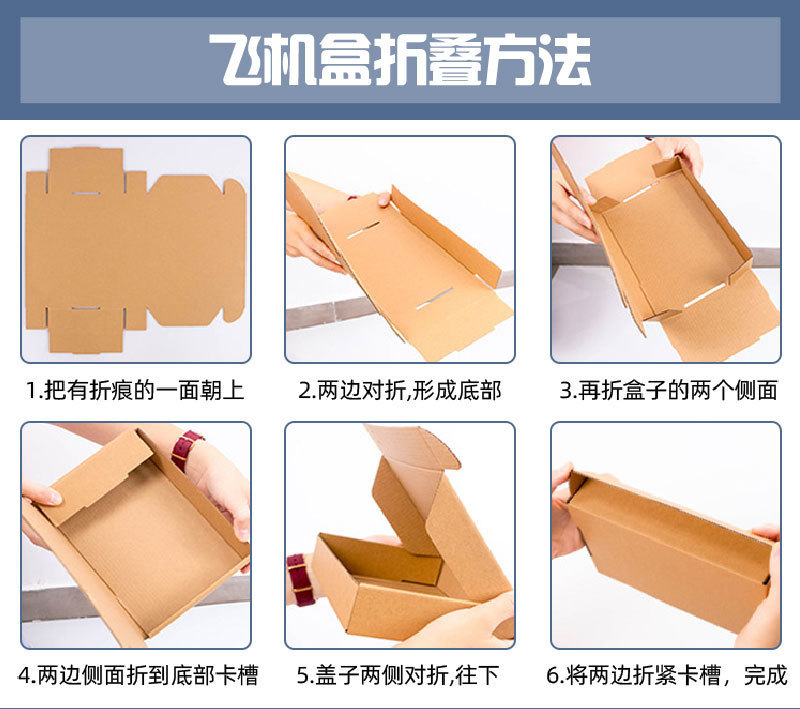 飞机盒折叠方法

1.把有折痕的一面朝上

2.两边对折,形成底部

3.再折盒子的两个侧面

4.两边侧面折到底部卡槽

5.盖子两侧对折,往下

6.将两边折紧卡槽，完成