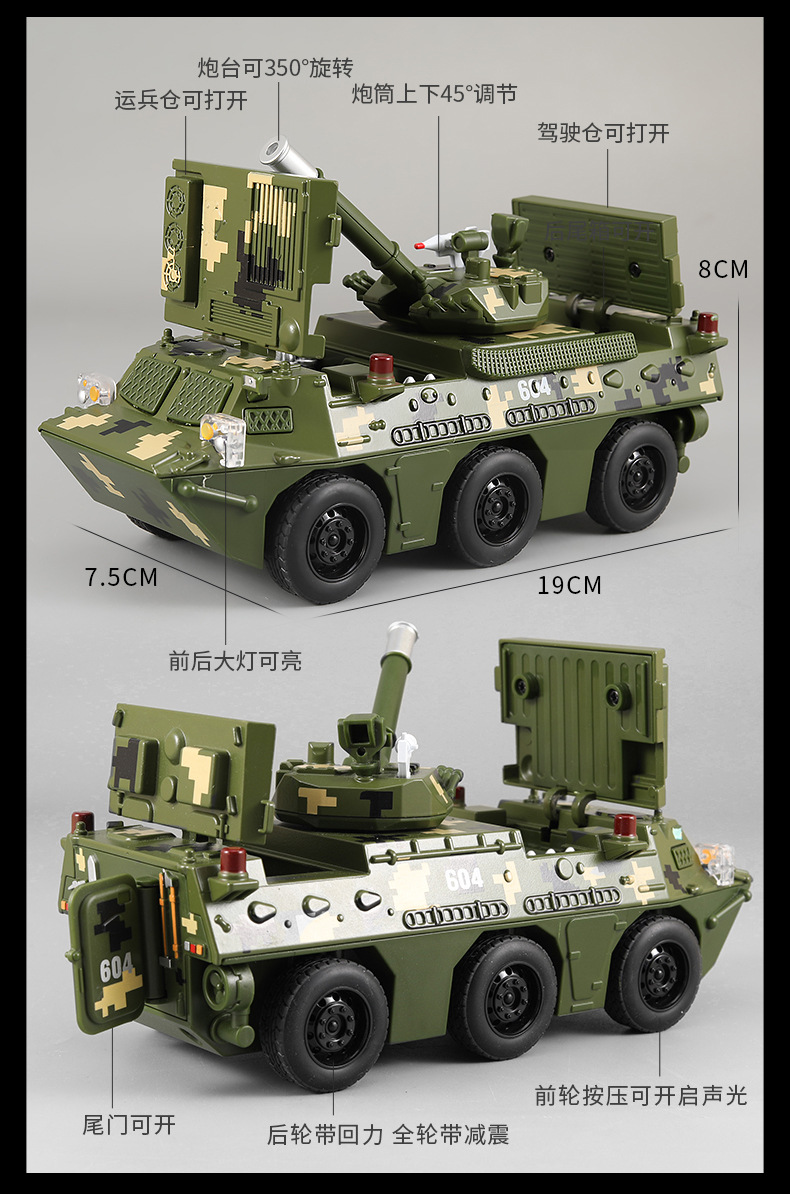 炮台可350°旋转
运兵仓可打开
炮筒上下45°调节
驾驶仓可打开
8CM
604
7.5CM
19CM
前后大灯可亮
604
604
尾门可开
后轮带回力 全轮带减震
前轮按压可开启声光