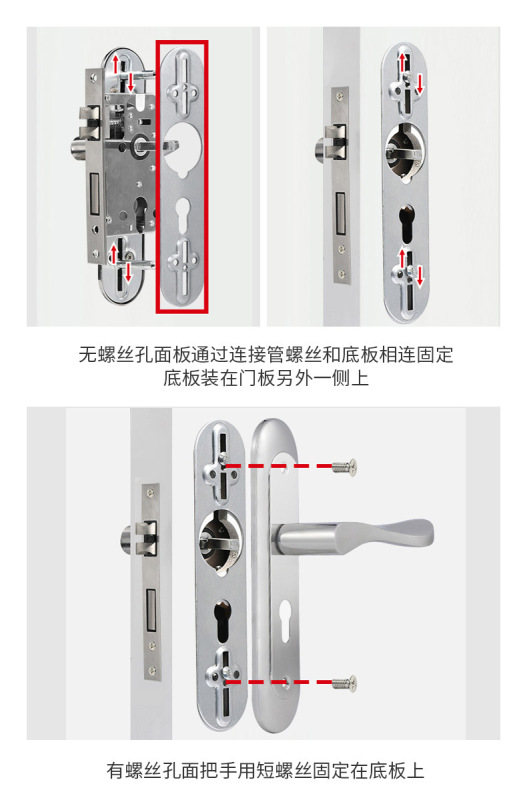 无螺丝孔面板通过连接管螺丝和底板相连固定
底板装在门板另外一侧上

有螺丝孔面把手用短螺丝固定在底板上