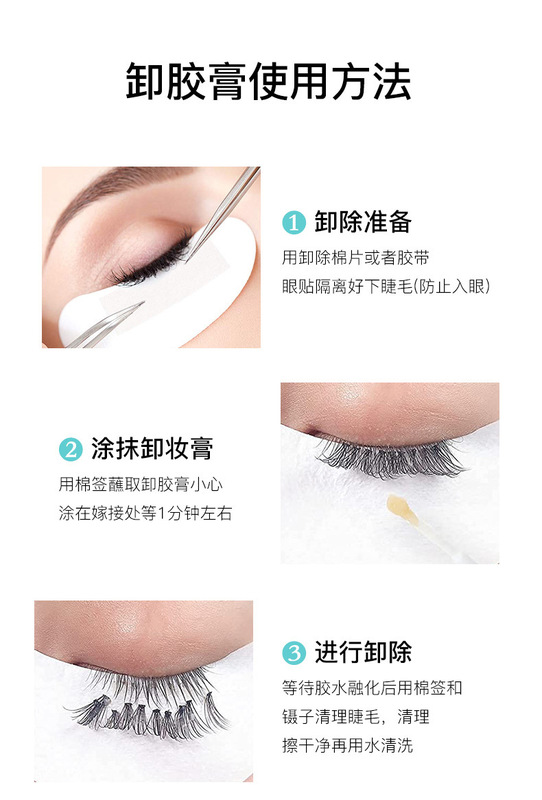 卸胶膏使用方法

1 卸除准备

用卸除棉片或者胶带

眼贴隔离好下睫毛(防止入眼)

2 涂抹卸妆膏

用棉签蘸取卸胶膏小心

涂在嫁接处等1分钟左右

3 进行卸除

等待胶水融化后用棉签和

镊子清理睫毛，清理

擦干净再用水清洗