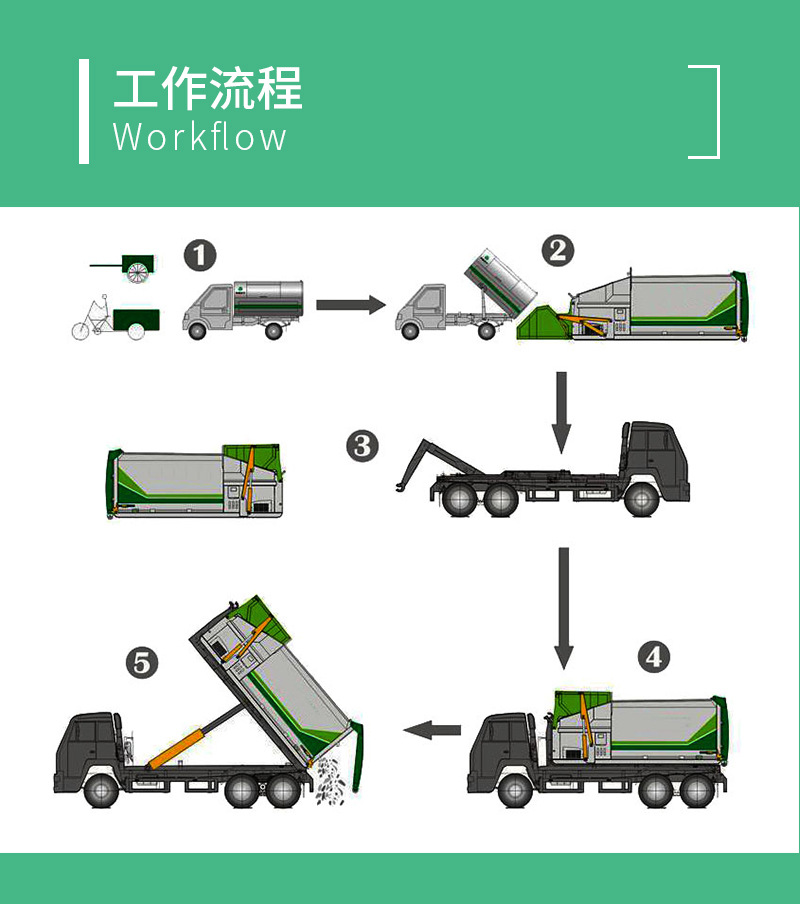 工作流程
Workflow

1

2

3

4

5