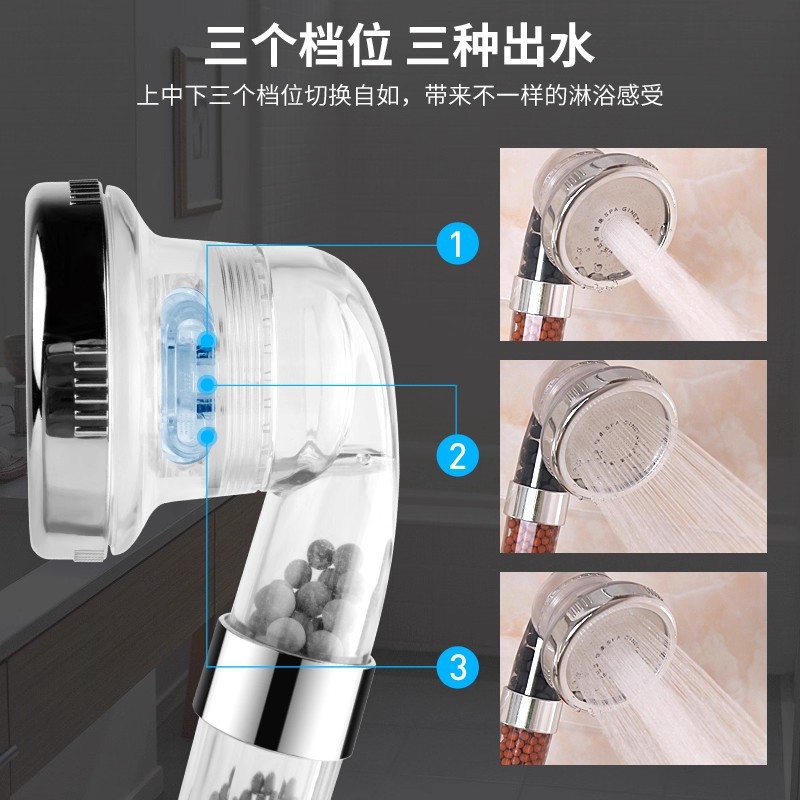 三个档位 三种出水

上中下三个档位切换自如，带来不一样的淋浴感受

1

2

3